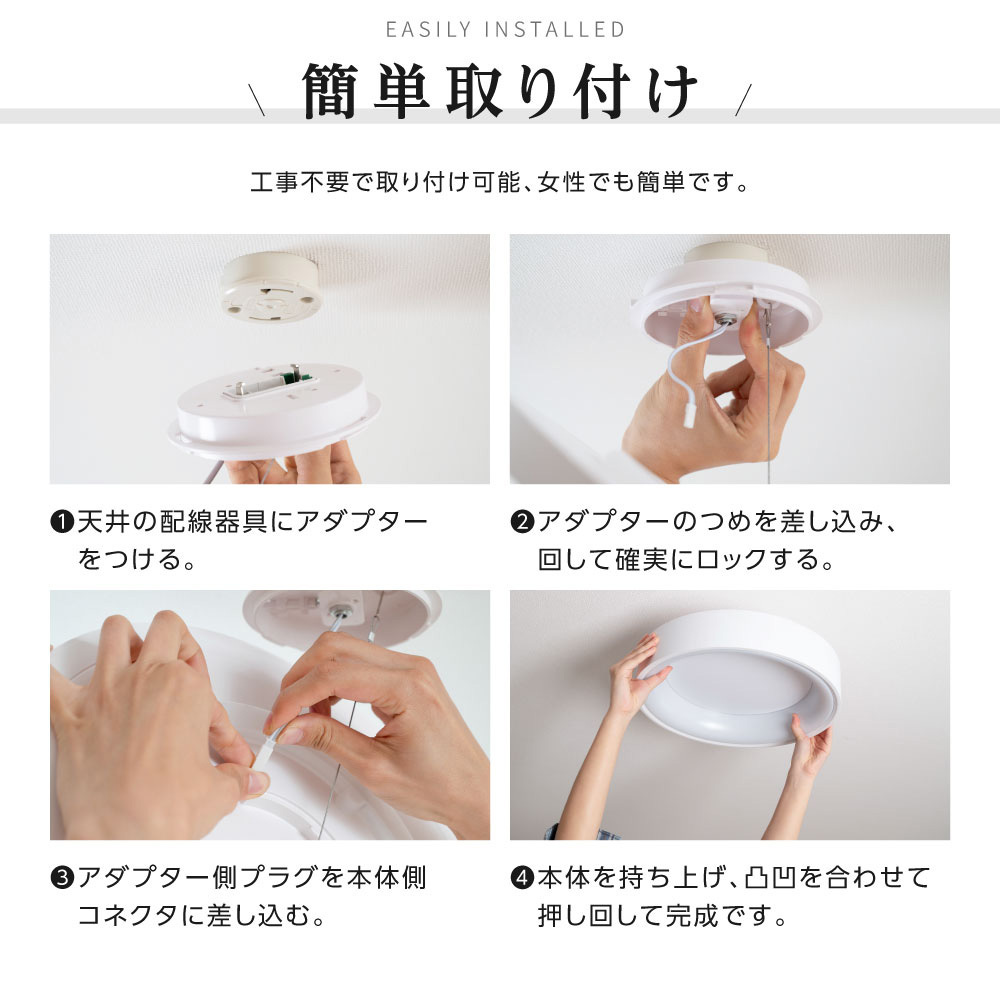 EASILY INSTALLED

簡単取り付け

工事不要で取り付け可能、女性でも簡単です。

❶天井の配線器具にアダプターをつける。

❷アダプターのつめを差し込み、回して確実にロックする。

❸アダプター側プラグを本体側コネクタに差し込む。

❹本体を持ち上げ、凸凹を合わせて押し回して完成です。