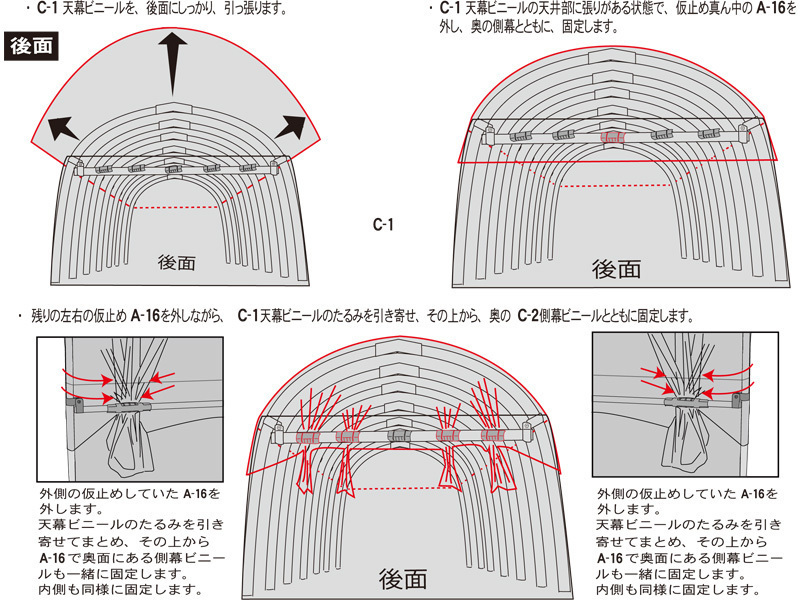 ・ C-1 天幕ビニールを、後面にしっかり、引っ張ります。

後面

後面

・ C-1 天幕ビニールの天井部に張りがある状態で、仮止め真ん中の A-16を外し、奥の側幕とともに、固定します。

C-1

後面

・ 残りの左右の仮止め A-16を外しながら、 C-1天幕ビニールのたるみを引き寄せ、その上から、奥の C-2側幕ビニールとともに固定します。

外側の仮止めしていた A-16を外します。
天幕ビニールのたるみを引き寄せてまとめ、その上から A-16で奥面にある側幕ビニールも一緒に固定します。
内側も同様に固定します。

後面

外側の仮止めしていた A-16を外します。
天幕ビニールのたるみを引き寄せてまとめ、その上から A-16で奥面にある側幕ビニールも一緒に固定します。
内側も同様に固定します。