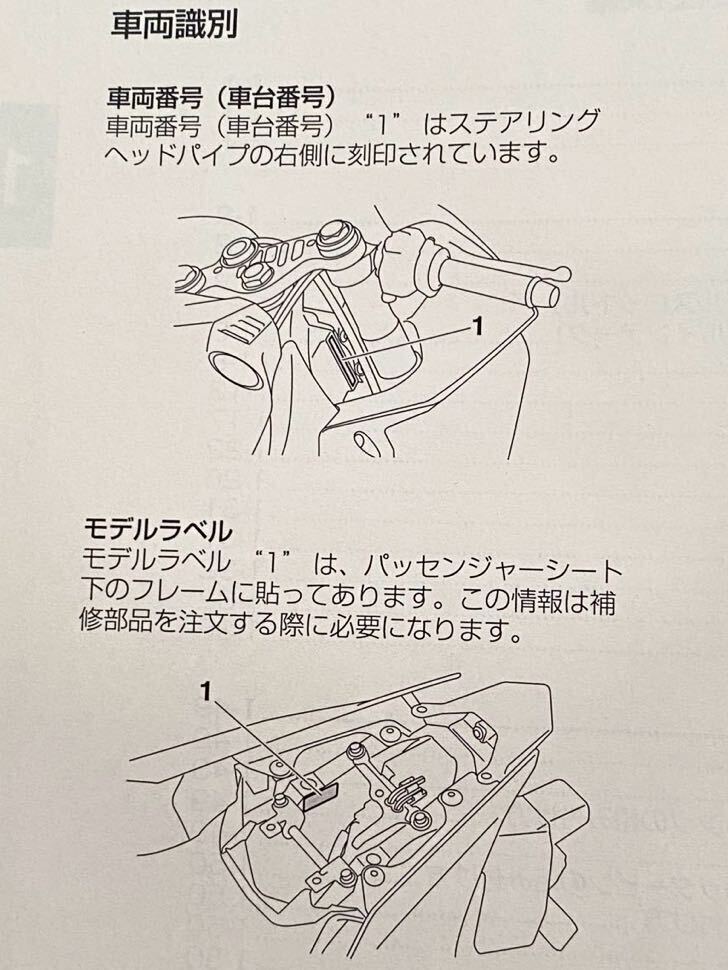 車両識別

車両番号（車台番号）
車両番号（車台番号）“1”はステアリングヘッドパイプの右側に刻印されています。

1

モデルラベル
モデルラベル“1”は、パッセンジャーシート下のフレームに貼ってあります。この情報は補修部品を注文する際に必要になります。

1