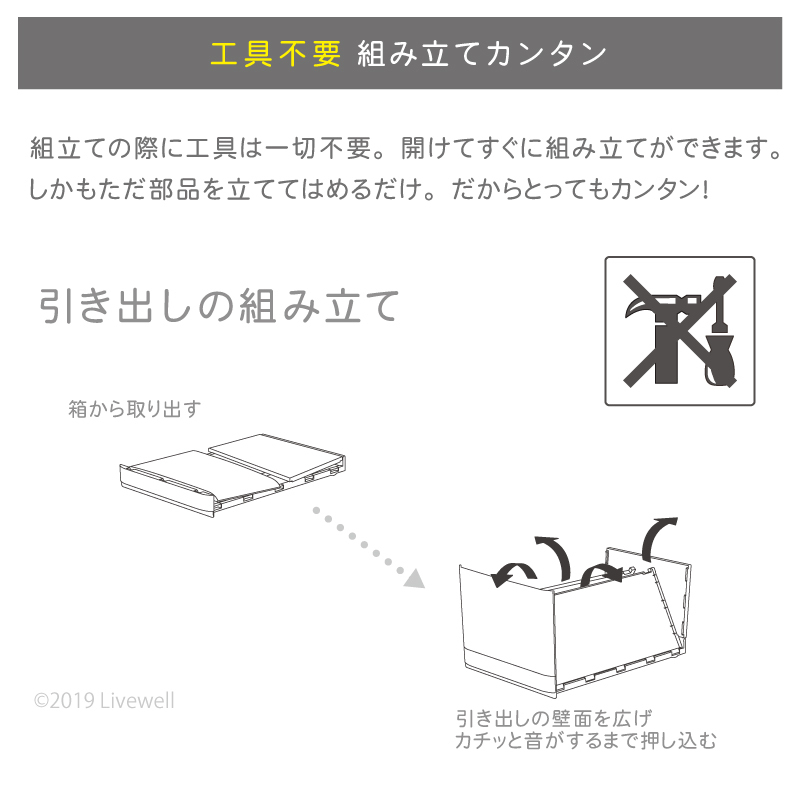 工具不要 組み立てカンタン

組立ての際に工具は一切不要。開けてすぐに組み立てができます。しかもただ部品を立ててはめるだけ。だからとってもカンタン!

引き出しの組み立て

箱から取り出す

©2019 Livewell

引き出しの壁面を広げ
カチッと音がするまで押し込む