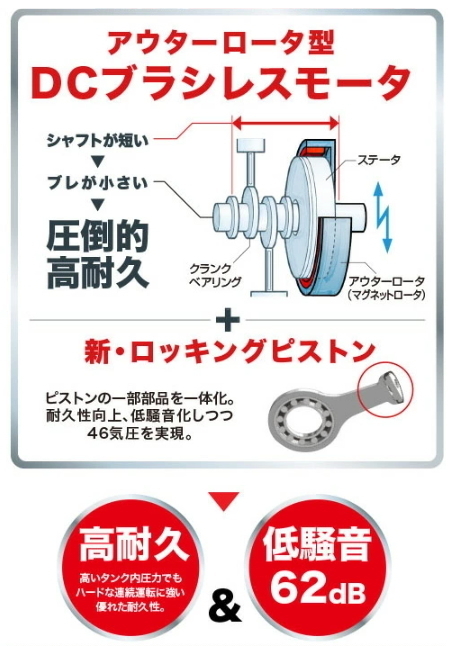 アウターロータ型
DCブラシレスモータ

シャフトが短い
▼
ブレが小さい
▼
圧倒的
高耐久

ステータ

クランク
ベアリング

アウターロータ
(マグネットロータ)

+

新・ロッキングピストン

ピストンの一部部品を一体化。
耐久性向上、低騒音化しつつ
46気圧を実現。

高耐久
高いタンク内圧力でも
ハードな連続運転に強い
優れた耐久性。

&

低騒音
62dB