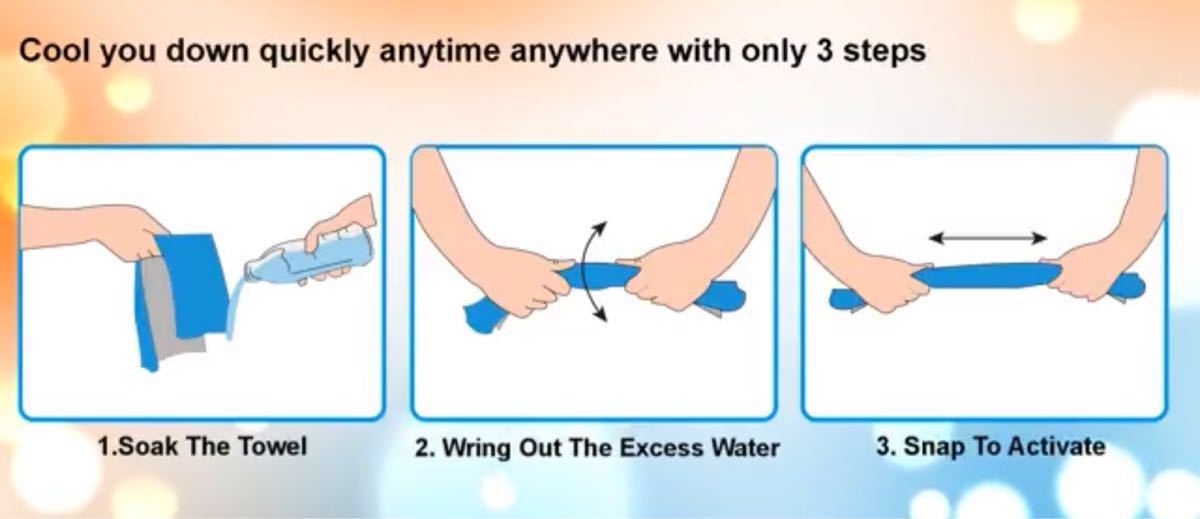 Cool you down quickly anytime anywhere with only 3 steps

1.Soak The Towel

2. Wring Out The Excess Water

3. Snap To Activate