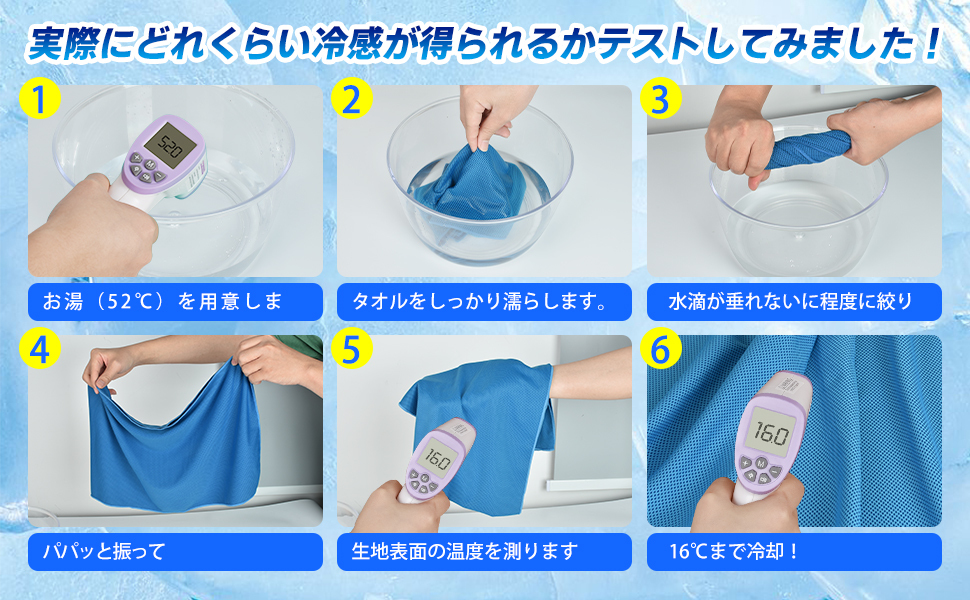 実際にどれくらい冷感が得られるかテストしてみました！

1

52.0

お湯（52℃）を用意しま

2

タオルをしっかり濡らします。

3

水滴が垂れないに程度に絞り

4

パパッと振って

5

16.0

生地表面の温度を測ります

6

16.0

16℃まで冷却！