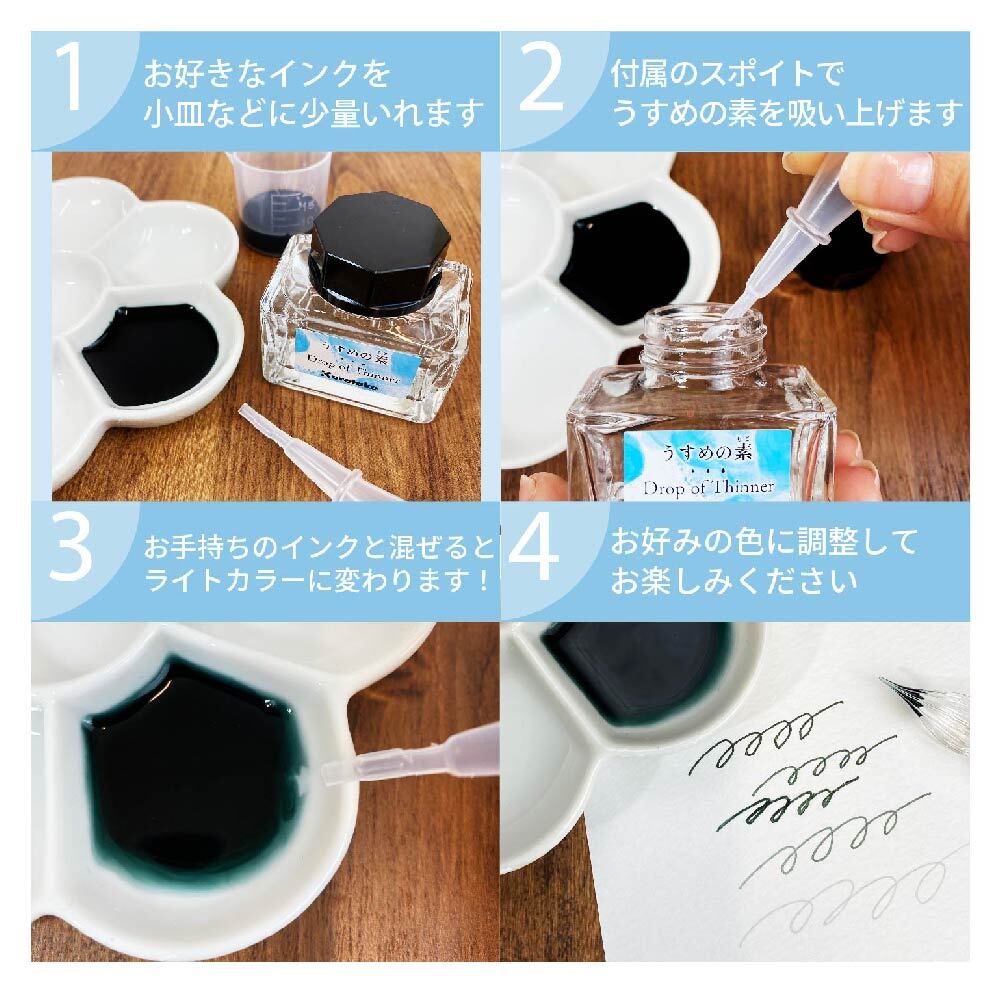 1 お好きなインクを
小皿などに少量いれます

うすめの素
Drop of Thinner
Kuretake

2 付属のスポイトで
うすめの素を吸い上げます

うすめの素
Drop of Thinner

3 お手持ちのインクと混ぜると
ライトカラーに変わります！

4 お好みの色に調整して
お楽しみください