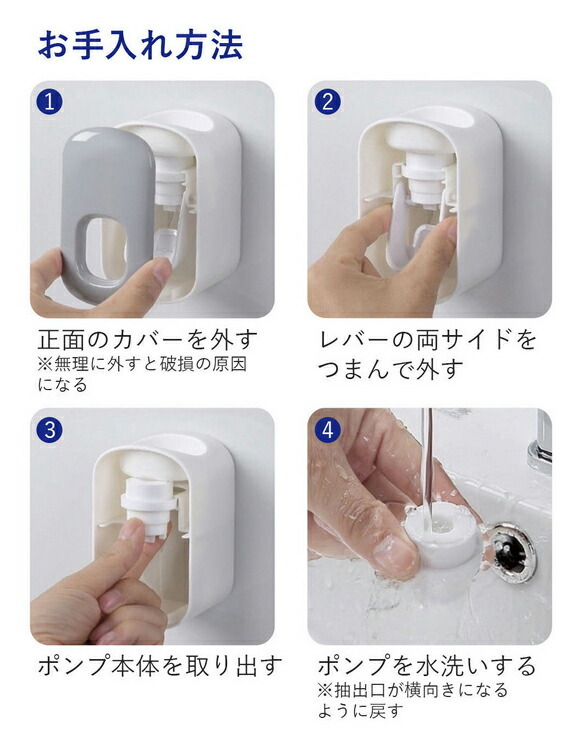 お手入れ方法

1

正面のカバーを外す
※無理に外すと破損の原因になる

2

レバーの両サイドをつまんで外す

3

ポンプ本体を取り出す

4

ポンプを水洗いする
※抽出口が横向きになるように戻す