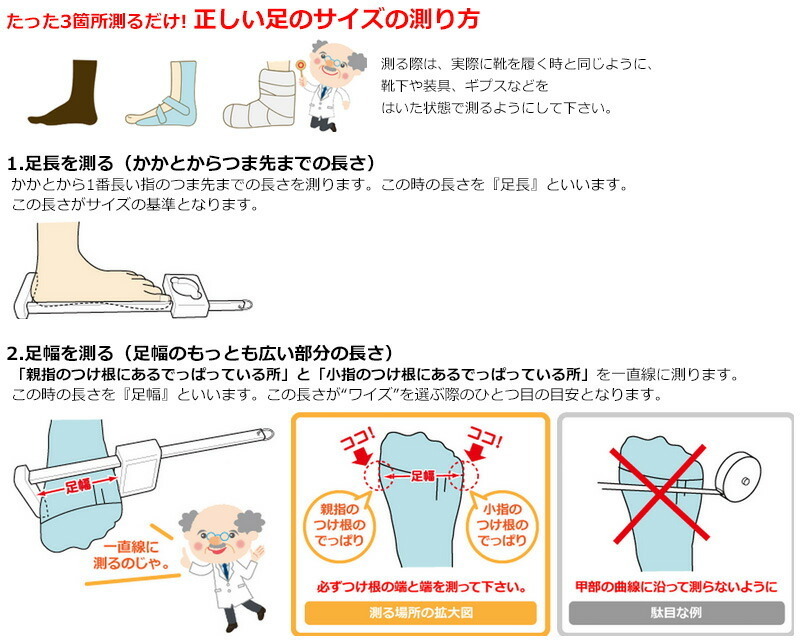 たった3箇所測るだけ! 正しい足のサイズの測り方

測る際は、実際に靴を履く時と同じように、靴下や装具、ギプスなどをはいた状態で測るようにして下さい。

1.足長を測る（かかとからつま先までの長さ）
かかとから1番長い指のつま先までの長さを測ります。この時の長さを『足長』といいます。
この長さがサイズの基準となります。

2.足幅を測る（足幅のもっとも広い部分の長さ）
「親指のつけ根にあるでっぱっている所」と「小指のつけ根にあるでっぱっている所」を一直線に測ります。
この時の長さを『足幅』といいます。この長さが“ワイズ”を選ぶ際のひとつ目の目安となります。

足幅

一直線に測るのじゃ。

ココ!

ココ!

足幅

親指のつけ根のでっぱり

小指のつけ根のでっぱり

必ずつけ根の端と端を測って下さい。

測る場所の拡大図

甲部の曲線に沿って測らないように

駄目な例