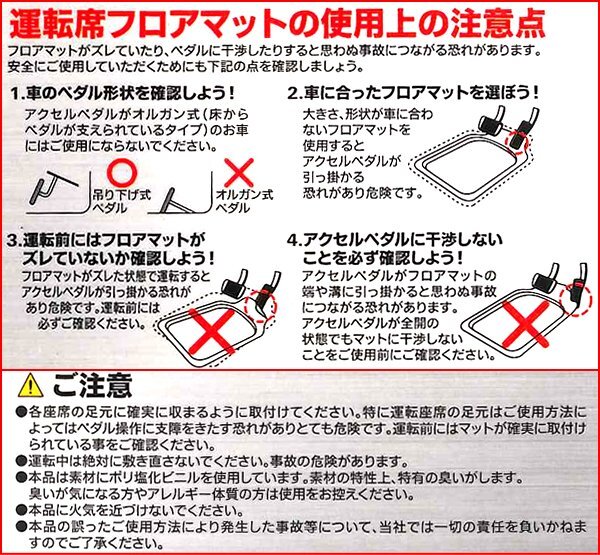 運転席フロアマットの使用上の注意点

フロアマットがズレていたり、ペダルに干渉したりすると思わぬ事故につながる恐れがあります。安全にご使用していただくためにも下記の点を確認しましょう。

1.車のペダル形状を確認しよう！

アクセルペダルがオルガン式（床からペダルが支えられているタイプ）のお車にはご使用にならないでください。

吊り下げ式ペダル

オルガン式ペダル

2.車に合ったフロアマットを選ぼう！

大きさ、形状が車に合わないフロアマットを使用するとアクセルペダルが引っ掛かる恐れがあり危険です。

3.運転前にはフロアマットがズレていないか確認しよう！

フロアマットがズレた状態で運転するとアクセルペダルが引っ掛かる恐れがあり危険です。運転前には必ずご確認ください。

4.アクセルペダルに干渉しないことを必ず確認しよう！

アクセルペダルがフロアマットの端や溝に引っ掛かると思わぬ事故につながる恐れがあります。アクセルペダルが全開の状態でもマットに干渉しないことをご使用前にご確認ください。

ご注意

●各座席の足元に確実に収まるように取付けてください。特に運転座席の足元はご使用方法によってはペダル操作に支障をきたす恐れがありとても危険です。運転前にはマットが確実に取付けられている事をご確認ください。
●運転中は絶対に敷き直さないでください。事故の危険があります。
●本品は素材にポリ塩化ビニルを使用しています。素材の特性上、特有の臭いがします。臭いが気になる方やアレルギー体質の方は使用をお控えください。
●本品に火気を近づけないでください。
●本品の誤ったご使用方法により発生した事故等について、当社では一切の責任を負いかねますのでご了承ください。