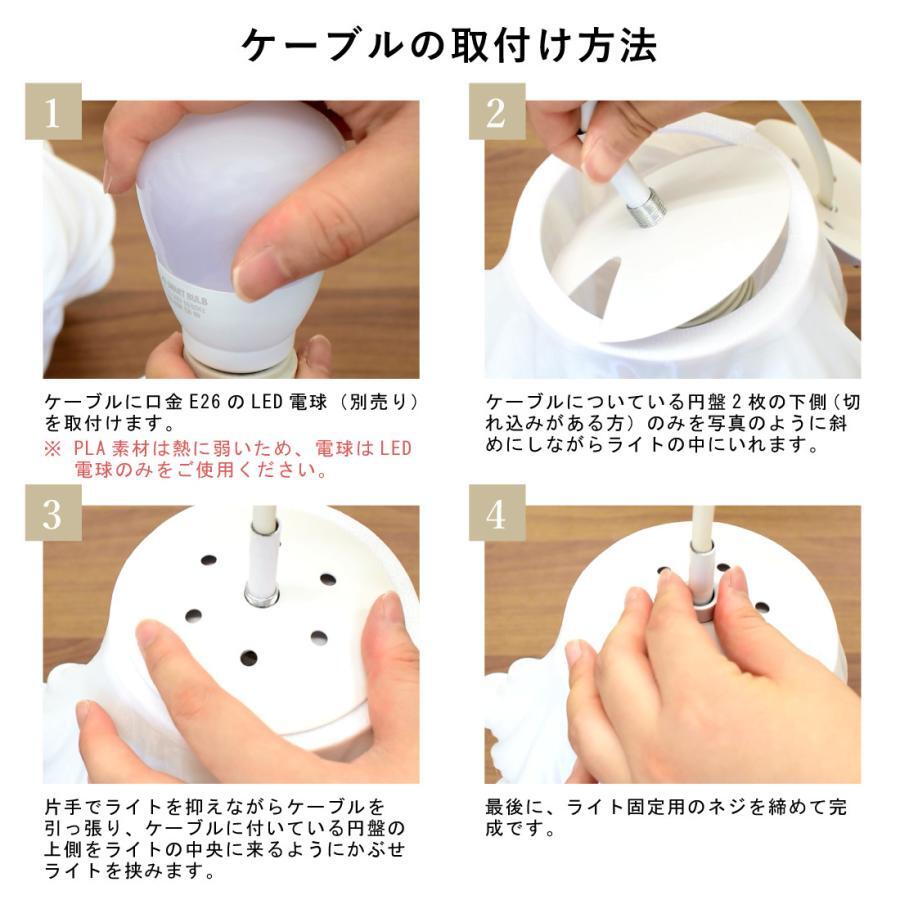 ケーブルの取付け方法

1

ケーブルに口金 E26 の LED 電球（別売り）を取付けます。
※ PLA 素材は熱に弱いため、電球は LED 電球のみをご使用ください。

2

ケーブルについている円盤 2 枚の下側（切れ込みがある方）のみを写真のように斜めにしながらライトの中にいれます。

3

片手でライトを抑えながらケーブルを引っ張り、ケーブルに付いている円盤の上側をライトの中央に来るようにかぶせライトを挟みます。

4

最後に、ライト固定用のネジを締めて完成です。