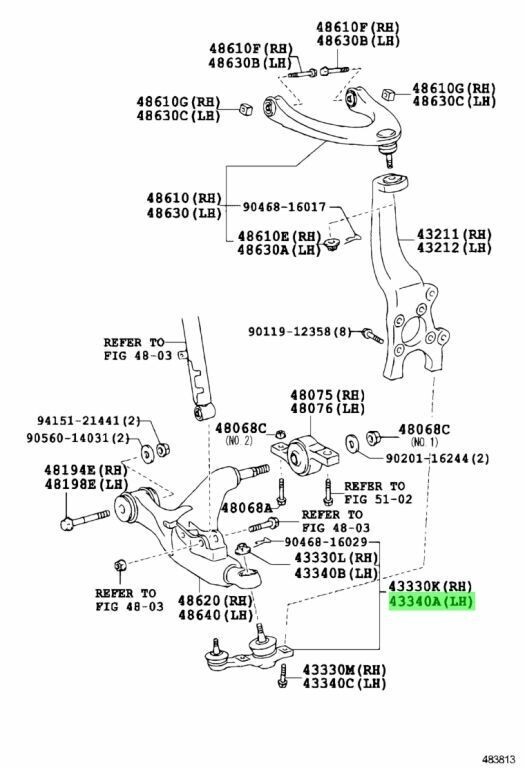 48610F(RH)
48630B(LH)

48610F(RH)
48630B(LH)

48610G(RH)
48630C(LH)

48610G(RH)
48630C(LH)

48610(RH)
48630(LH)

90468-16017

48610E(RH)
48630A(LH)

43211(RH)
43212(LH)

90119-12358(8)

REFER TO
FIG 48-03

48075(RH)
48076(LH)

94151-21441(2)
90560-14031(2)

48068C
(NO 2)

48068C
(NO 1)

90201-16244(2)

48194E(RH)
48198E(LH)

48068A

REFER TO
FIG 51-02

REFER TO
FIG 48-03

90468-16029

43330L(RH)
43340B(LH)

REFER TO
FIG 48-03

48620(RH)
48640(LH)

43330K(RH)
43340A(LH)

43330M(RH)
43340C(LH)

483813