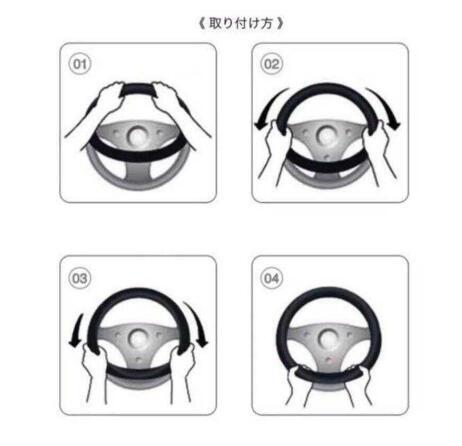 《 取り付け方 》

01

02

03

04