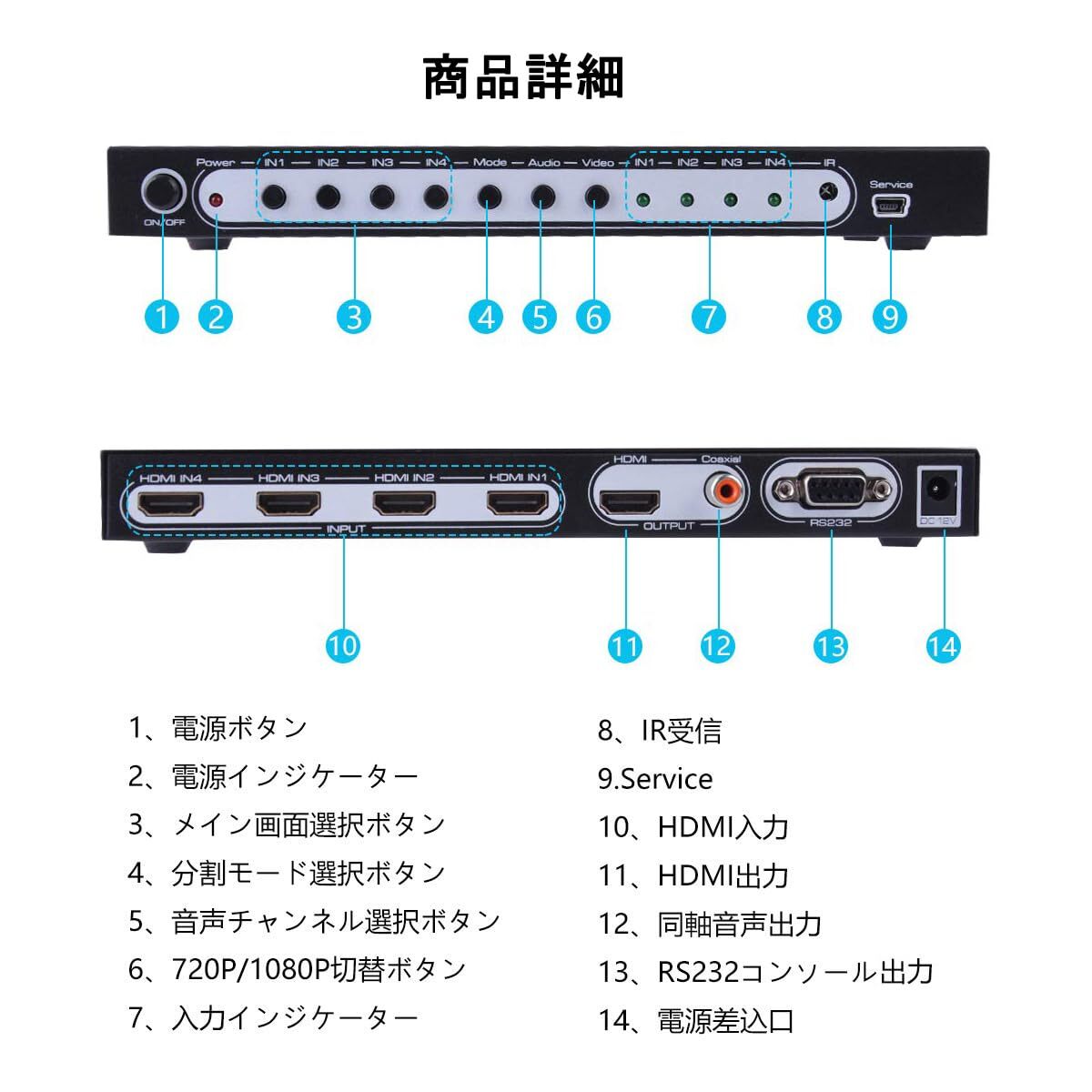 商品詳細

Power IN1 IN2 IN3 IN4 Mode Audio Video IN1 IN2 IN3 IN4 IR

ON/OFF

Service

1 2 3 4 5 6 7 8 9

HDMI IN4 HDMI IN3 HDMI IN2 HDMI IN1

INPUT

HDMI Coaxial

OUTPUT

RS232

DC 12V

10 11 12 13 14

1、電源ボタン
2、電源インジケーター
3、メイン画面選択ボタン
4、分割モード選択ボタン
5、音声チャンネル選択ボタン
6、720P/1080P切替ボタン
7、入力インジケーター

8、IR受信
9.Service
10、HDMI入力
11、HDMI出力
12、同軸音声出力
13、RS232コンソール出力
14、電源差込口