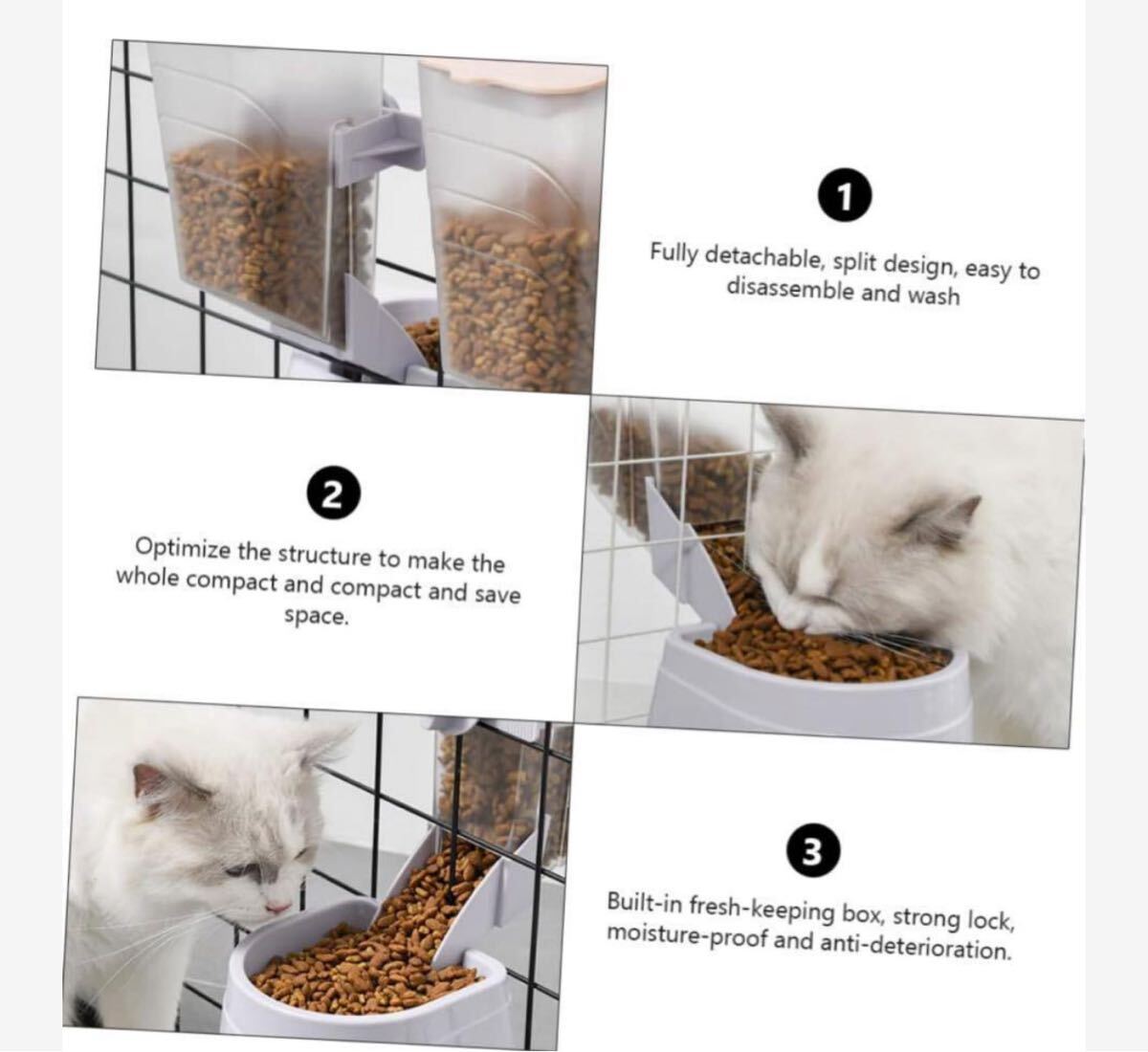 1

Fully detachable, split design, easy to disassemble and wash

2

Optimize the structure to make the whole compact and compact and save space.

3

Built-in fresh-keeping box, strong lock, moisture-proof and anti-deterioration.