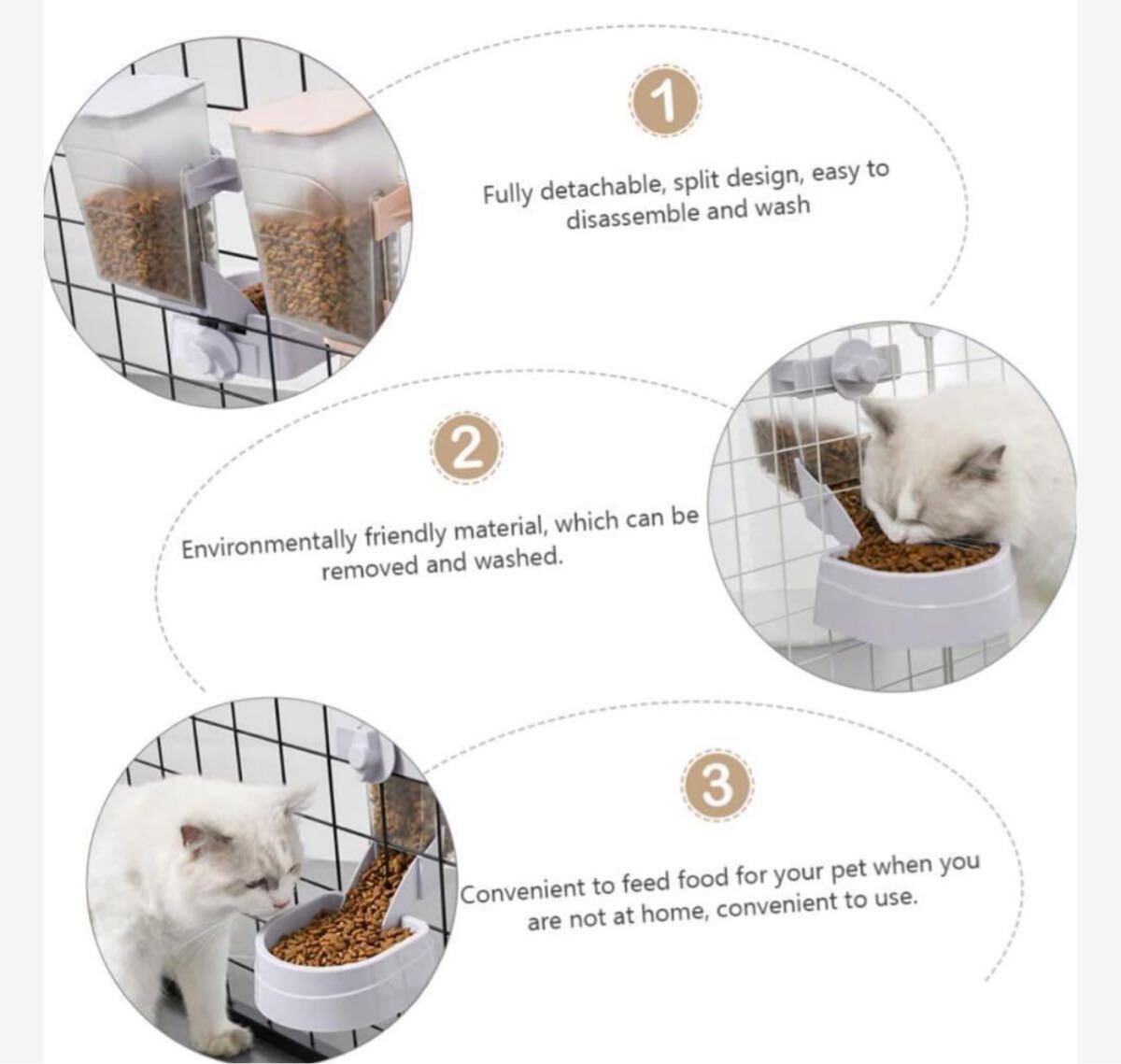 1

Fully detachable, split design, easy to disassemble and wash

2

Environmentally friendly material, which can be removed and washed.

3

Convenient to feed food for your pet when you are not at home, convenient to use.