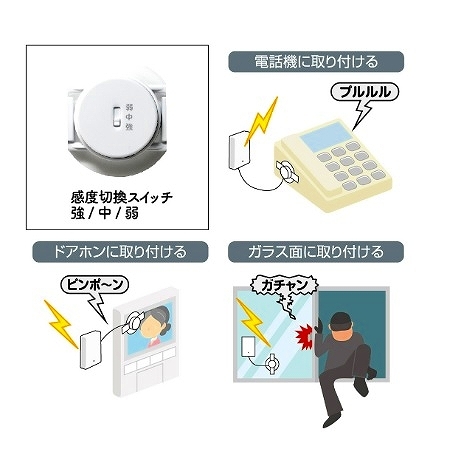 弱
中
強

感度切換スイッチ
強 / 中 / 弱

電話機に取り付ける

プルルル

ドアホンに取り付ける

ピンポ〜ン

ガラス面に取り付ける

ガチャン