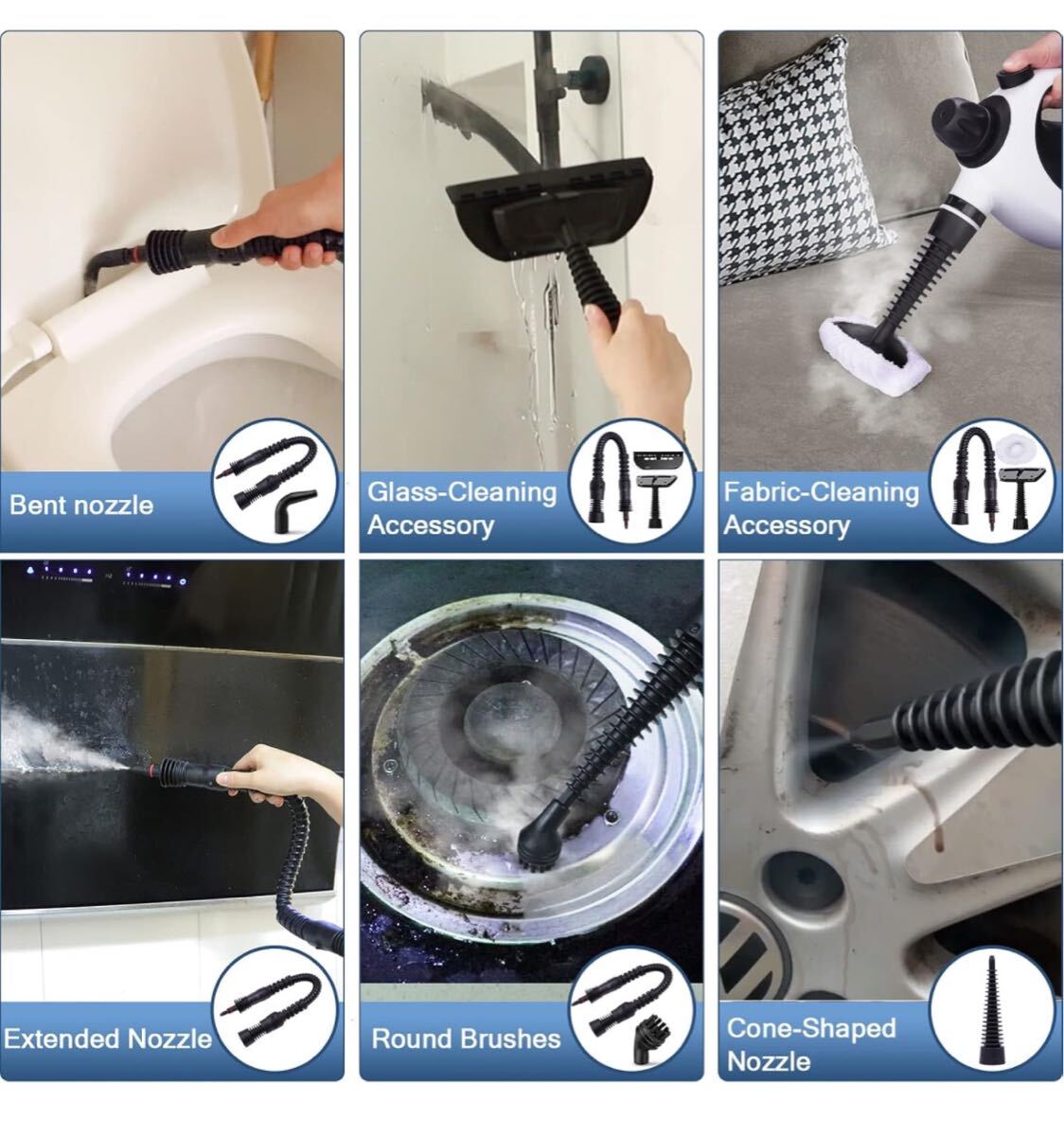 Bent nozzle

Glass-Cleaning Accessory

Fabric-Cleaning Accessory

Extended Nozzle

Round Brushes

Cone-Shaped Nozzle