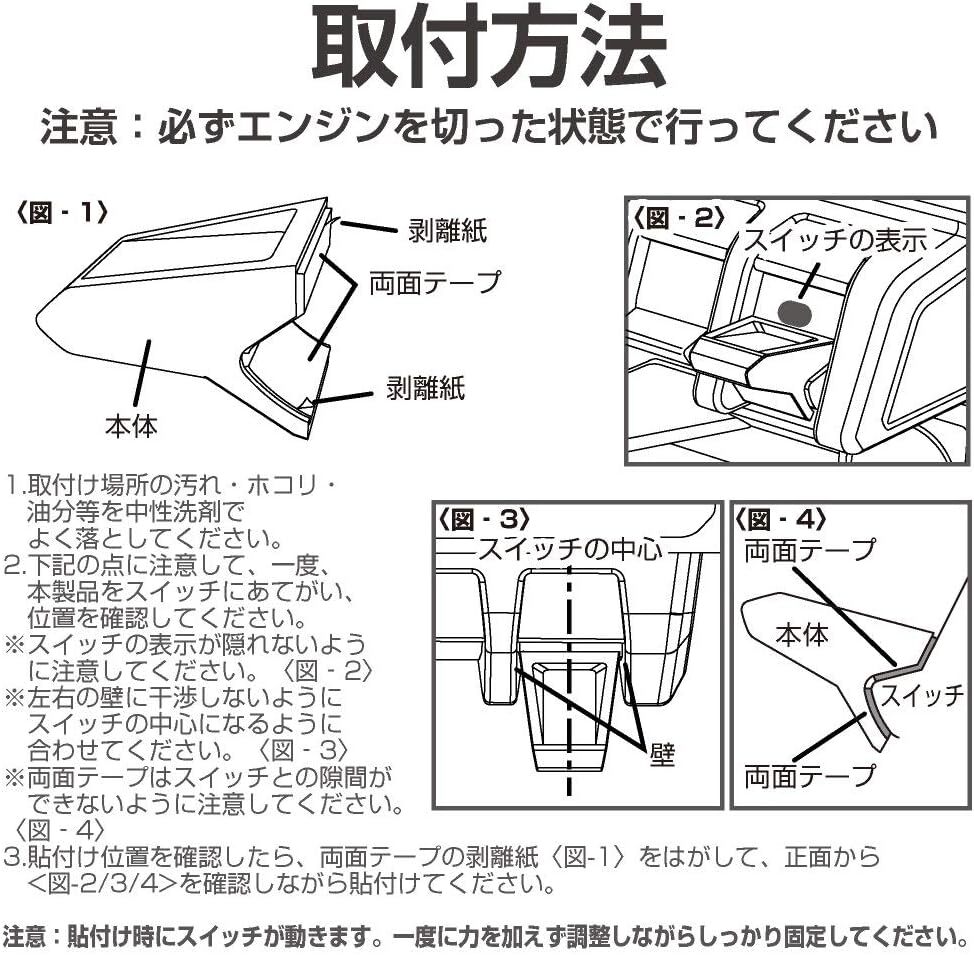 取付方法

注意：必ずエンジンを切った状態で行ってください

〈図 - 1〉
剥離紙
両面テープ
剥離紙
本体

〈図 - 2〉
スイッチの表示

1.取付け場所の汚れ・ホコリ・油分等を中性洗剤でよく落としてください。
2.下記の点に注意して、一度、本製品をスイッチにあてがい、位置を確認してください。
※スイッチの表示が隠れないように注意してください。〈図 - 2〉
※左右の壁に干渉しないようにスイッチの中心になるように合わせてください。〈図 - 3〉
※両面テープはスイッチとの隙間ができないように注意してください。〈図 - 4〉
3.貼付け位置を確認したら、両面テープの剥離紙〈図-1〉をはがして、正面から<図-2/3/4>を確認しながら貼付けてください。

〈図 - 3〉
スイッチの中心
壁

〈図 - 4〉
両面テープ
本体
スイッチ
両面テープ

注意：貼付け時にスイッチが動きます。一度に力を加えず調整しながらしっかり固定してください。