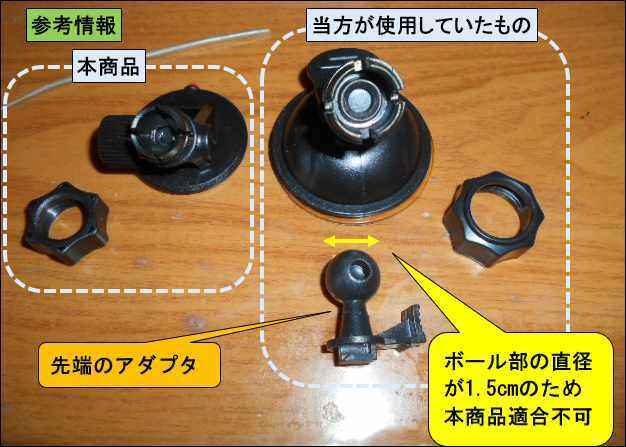 参考情報

本商品

当方が使用していたもの

先端のアダプタ

ボール部の直径が1.5cmのため本商品適合不可