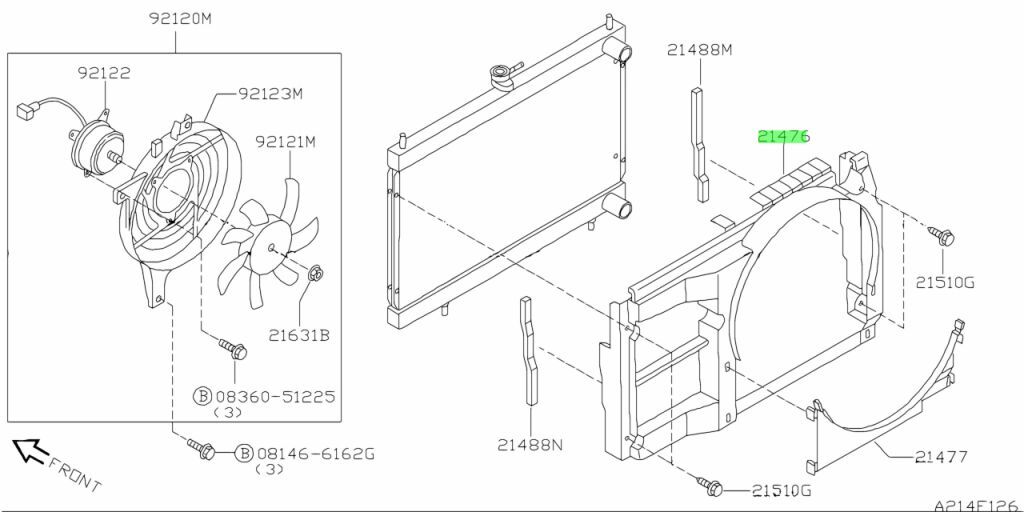 92120M
92122
92123M
92121M
21631B
Ⓑ 08360-51225
(3)
Ⓑ 08146-6162G
(3)
FRONT
21488M
21476
21510G
21488N
21477
21510G
A214F126