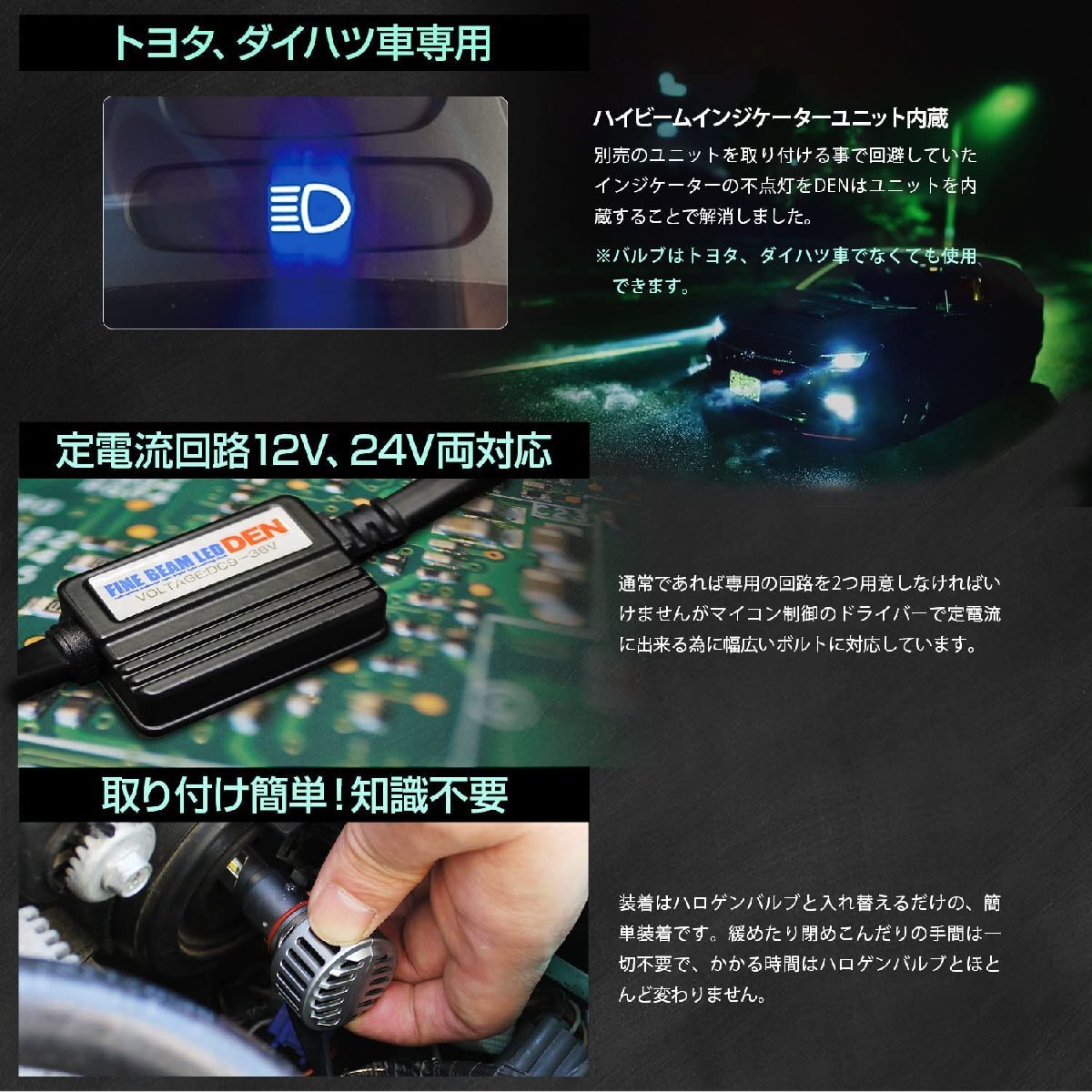 トヨタ、ダイハツ車専用

ハイビームインジケーターユニット内蔵

別売のユニットを取り付ける事で回避していたインジケーターの不点灯をDENはユニットを内蔵することで解消しました。

※バルブはトヨタ、ダイハツ車でなくても使用できます。

定電流回路12V、24V両対応

FINE BEAM LED DEN
VOLTAGE:DC9-36V

通常であれば専用の回路を2つ用意しなければいけませんがマイコン制御のドライバーで定電流に出来る為に幅広いボルトに対応しています。

取り付け簡単！知識不要

装着はハロゲンバルブと入れ替えるだけの、簡単装着です。緩めたり閉めこんだりの手間は一切不要で、かかる時間はハロゲンバルブとほとんど変わりません。