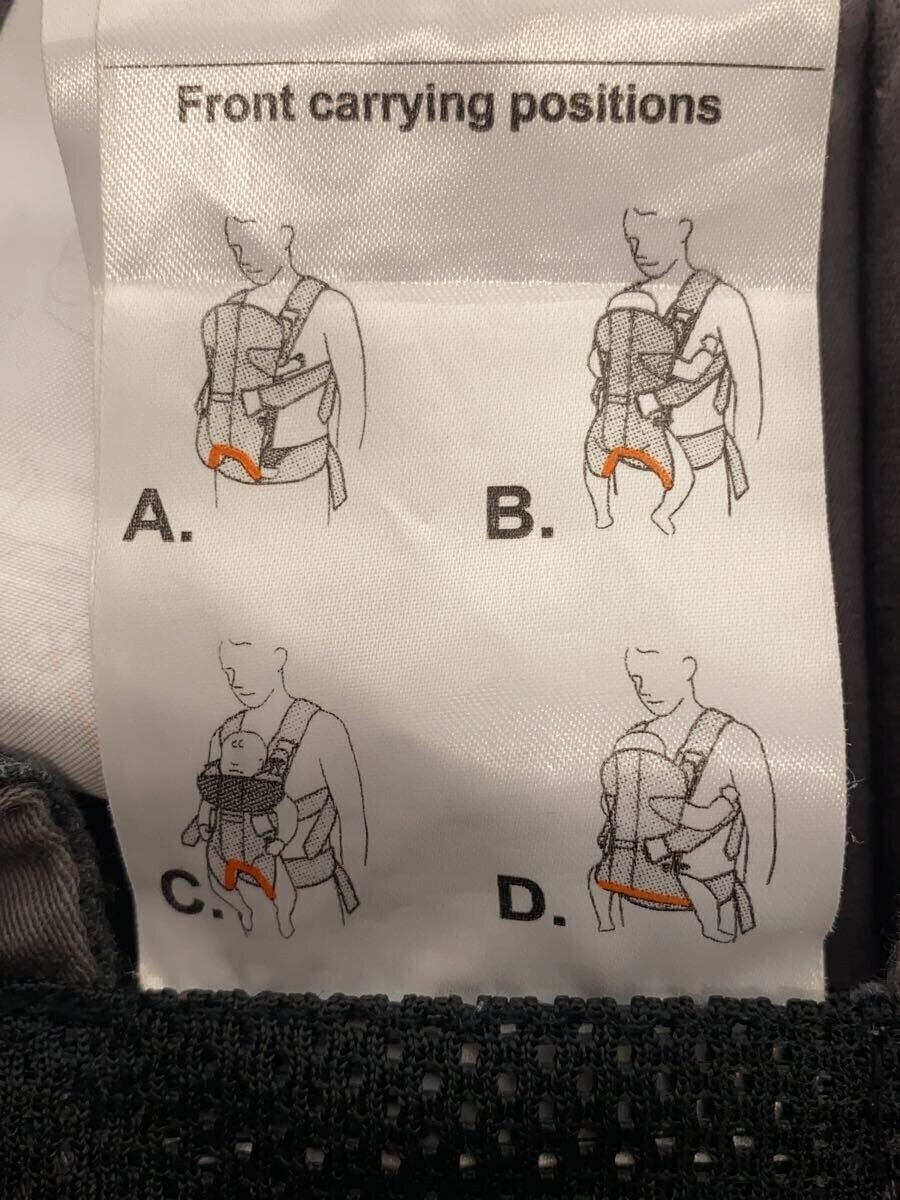 Front carrying positions

A.

B.

C.

D.