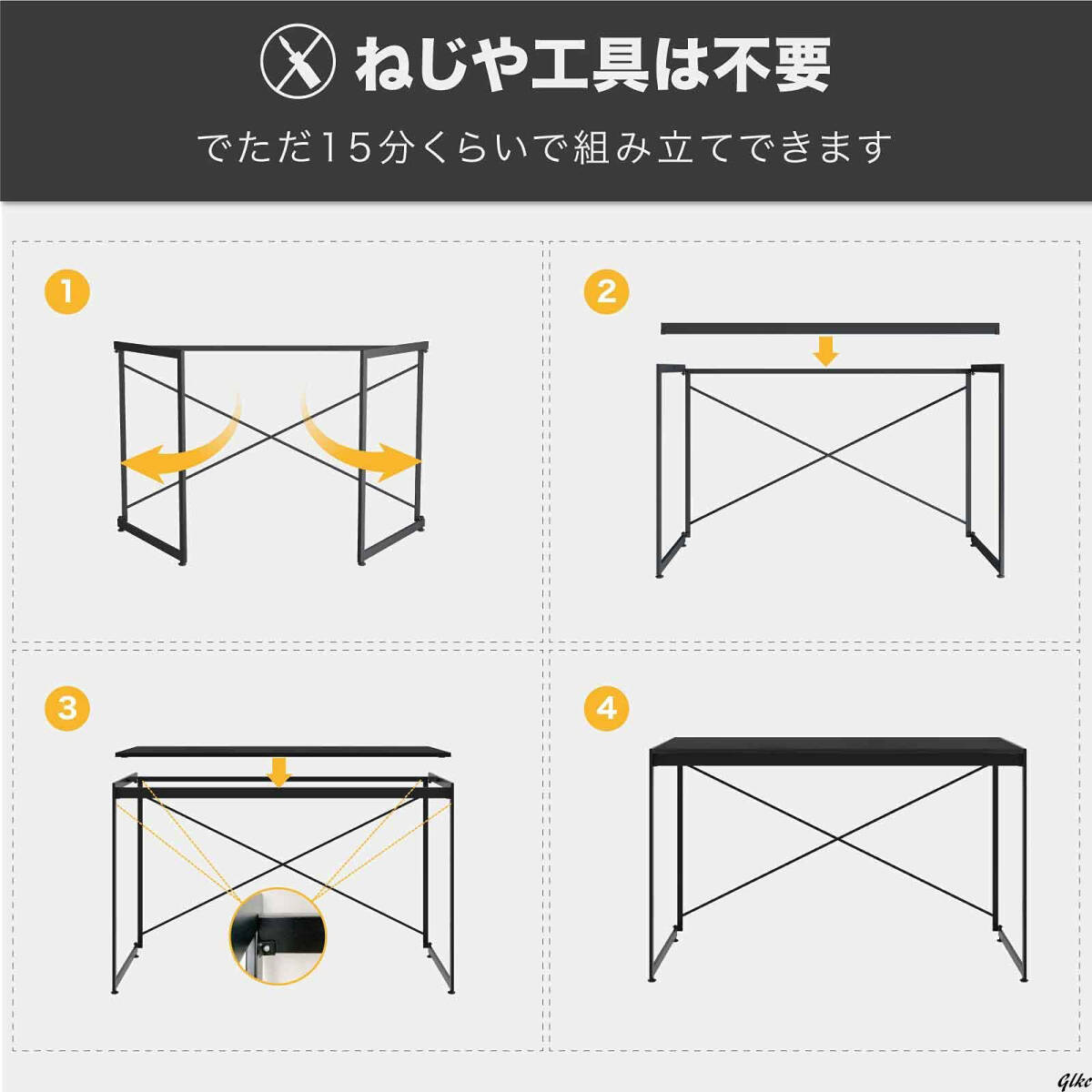 ねじや工具は不要

でただ15分くらいで組み立てできます

1

2

3

4

Glkc