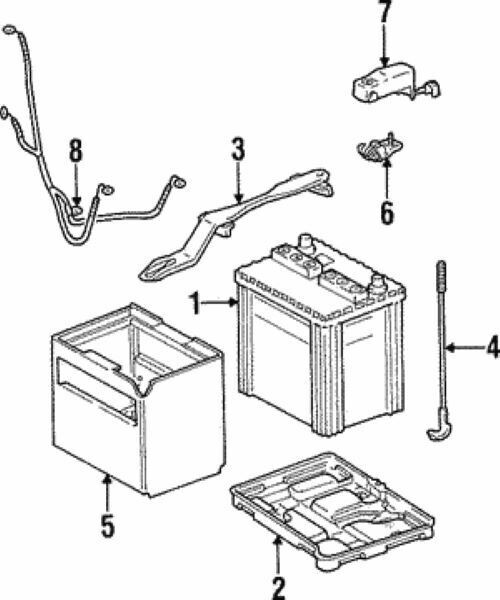 7
8
3
6
1
4
5
2