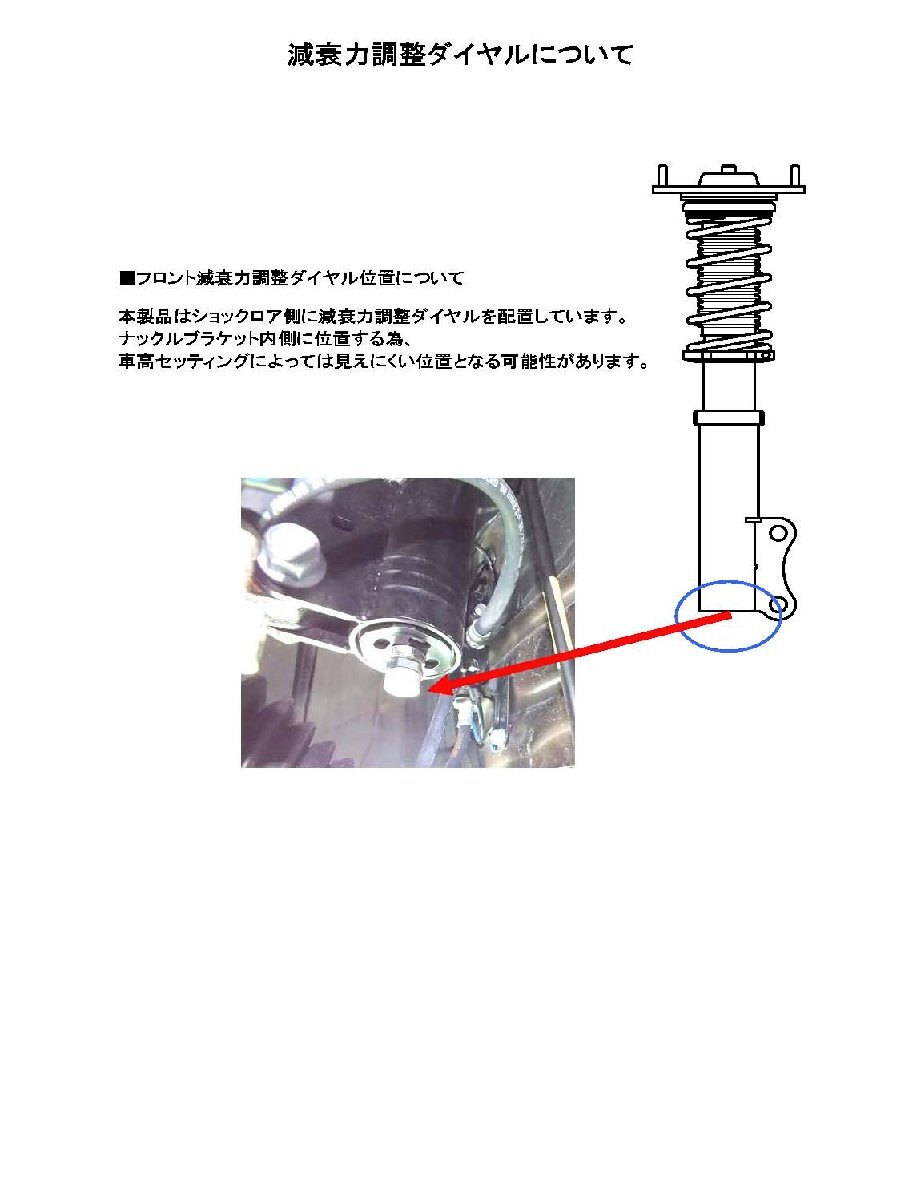 減衰力調整ダイヤルについて

■フロント減衰力調整ダイヤル位置について

本製品はショックロア側に減衰力調整ダイヤルを配置しています。
ナックルブラケット内側に位置する為、
車高セッティングによっては見えにくい位置となる可能性があります。