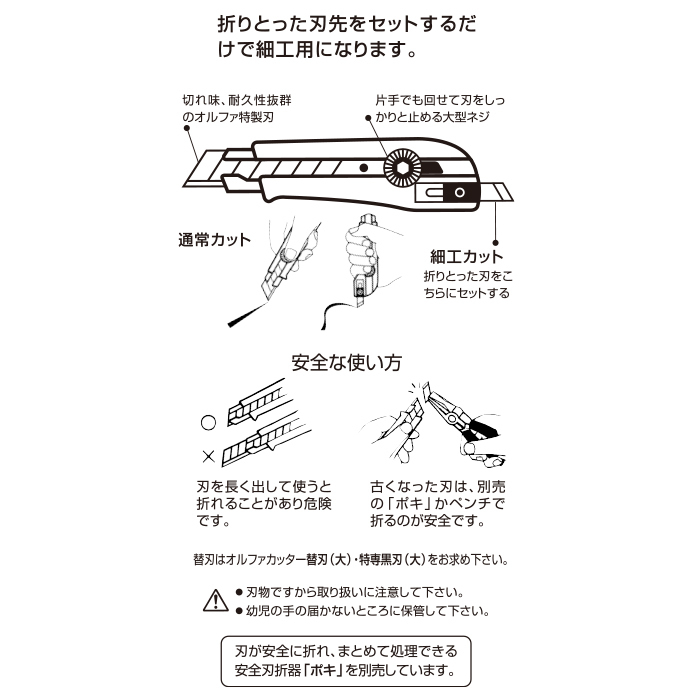 折りとった刃先をセットするだけで細工用になります。

切れ味、耐久性抜群のオルファ特製刃

片手でも回せて刃をしっかりと止める大型ネジ

通常カット

細工カット
折りとった刃をこちらにセットする

安全な使い方

○

×

刃を長く出して使うと折れることがあり危険です。

古くなった刃は、別売の「ポキ」かペンチで折るのが安全です。

替刃はオルファカッター替刃（大）・特専黒刃（大）をお求め下さい。

● 刃物ですから取り扱いに注意して下さい。
● 幼児の手の届かないところに保管して下さい。

刃が安全に折れ、まとめて処理できる安全刃折器「ポキ」を別売しています。