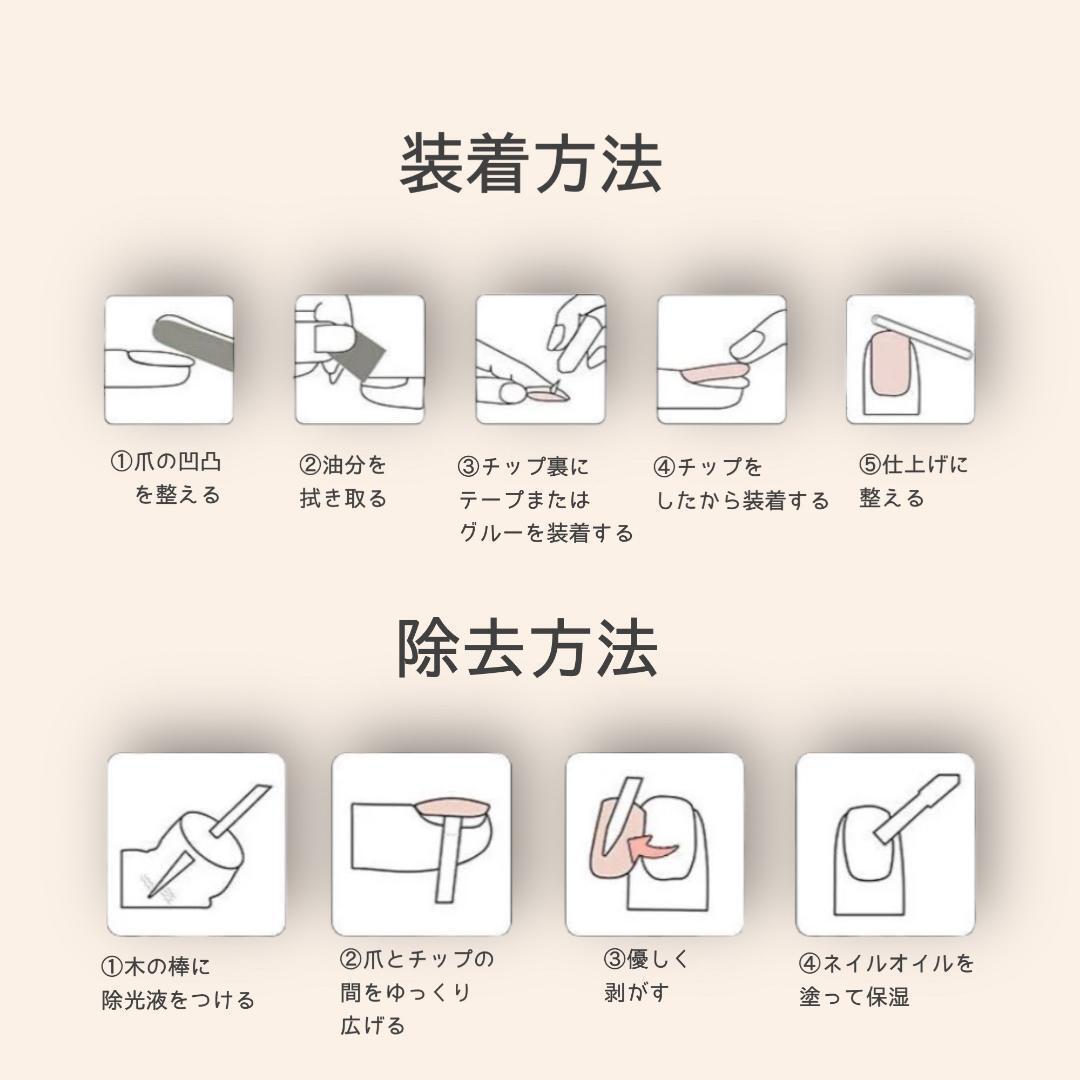 装着方法

①爪の凹凸を整える

②油分を拭き取る

③チップ裏にテープまたはグルーを装着する

④チップをしたから装着する

⑤仕上げに整える

除去方法

①木の棒に除光液をつける

②爪とチップの間をゆっくり広げる

③優しく剥がす

④ネイルオイルを塗って保湿