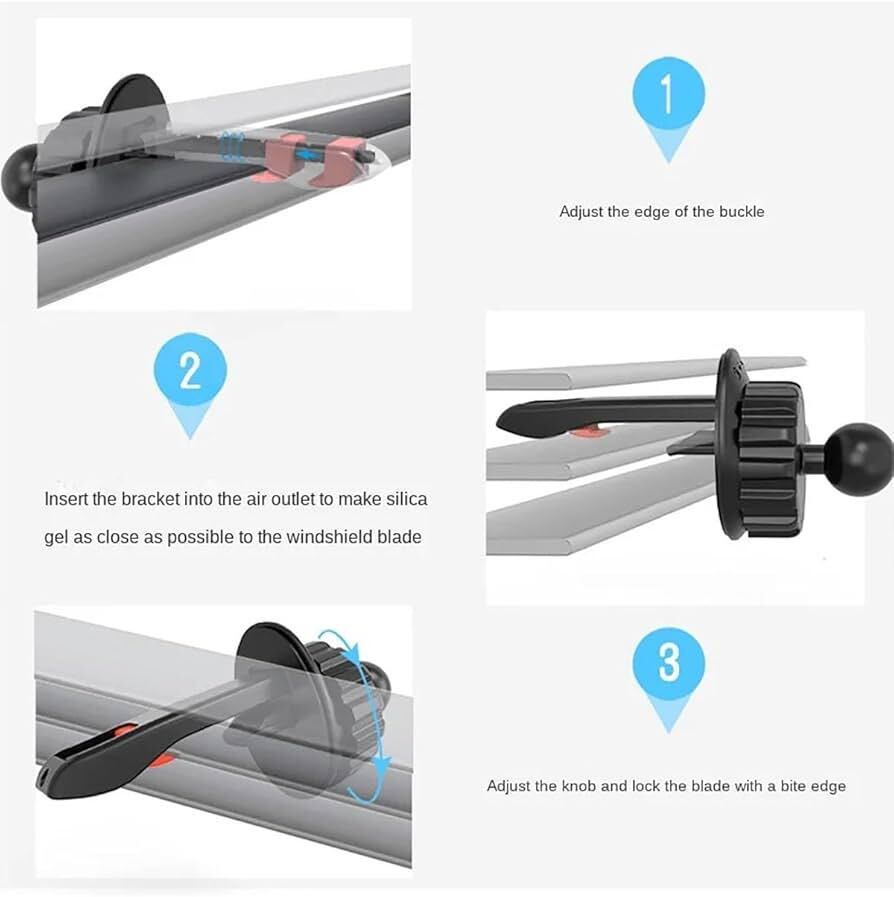 1

Adjust the edge of the buckle

2

Insert the bracket into the air outlet to make silica gel as close as possible to the windshield blade

3

Adjust the knob and lock the blade with a bite edge