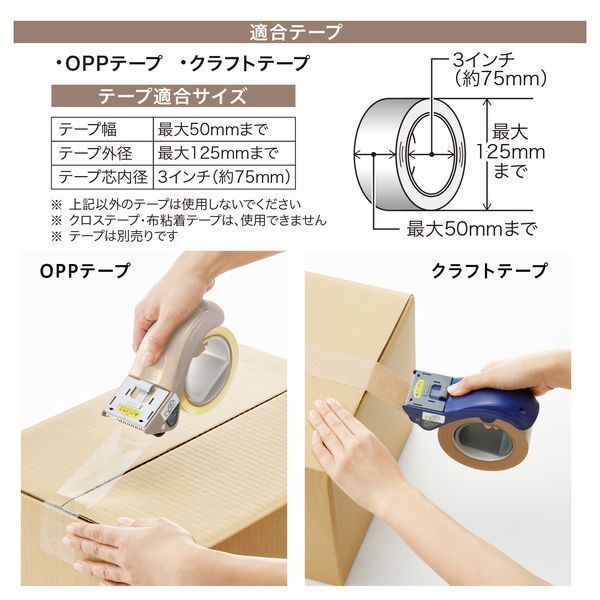 適合テープ

・OPPテープ　・クラフトテープ

テープ適合サイズ

| テープ幅 | 最大50mmまで |
|---|---|
| テープ外径 | 最大125mmまで |
| テープ芯内径 | 3インチ（約75mm） |

※ 上記以外のテープは使用しないでください
※ クロステープ・布粘着テープは、使用できません
※ テープは別売りです

3インチ（約75mm）

最大125mmまで

最大50mmまで

OPPテープ

クラフトテープ