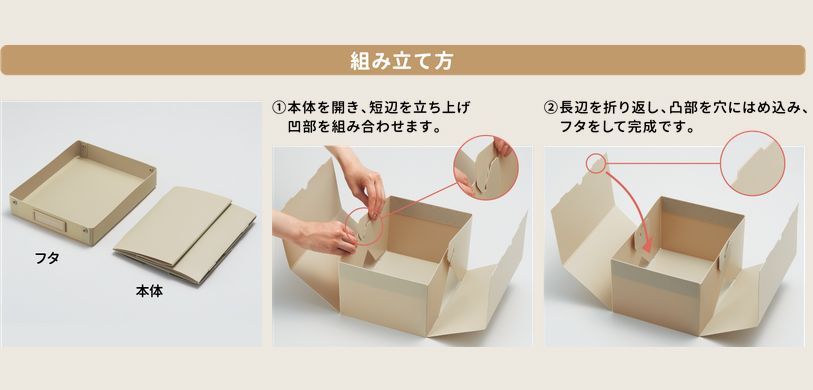 組み立て方

フタ

本体

①本体を開き、短辺を立ち上げ凹部を組み合わせます。

②長辺を折り返し、凸部を穴にはめ込み、フタをして完成です。