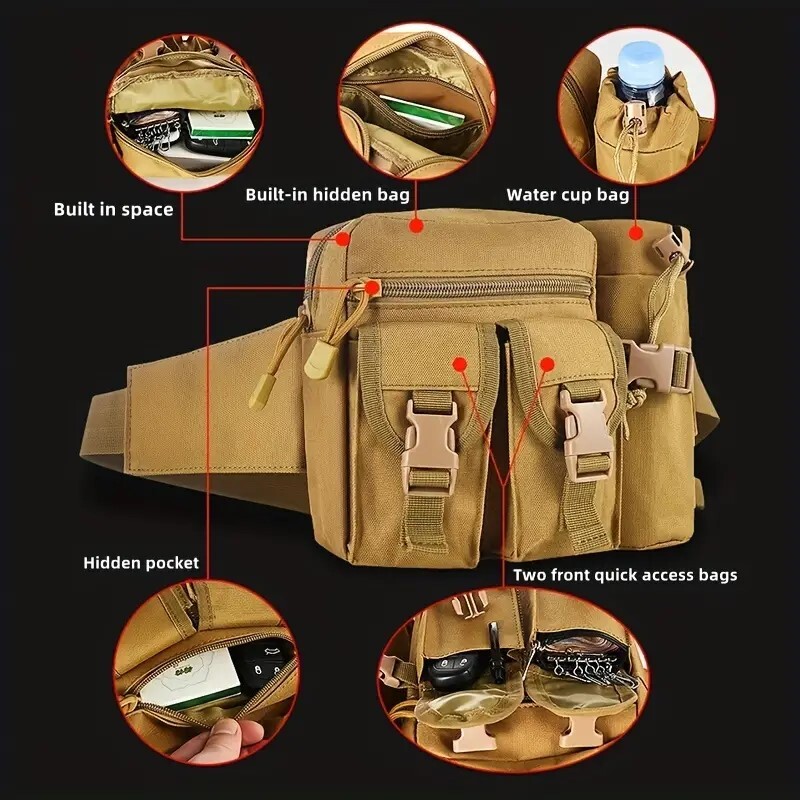 Built in space

Built-in hidden bag

Water cup bag

Hidden pocket

Two front quick access bags