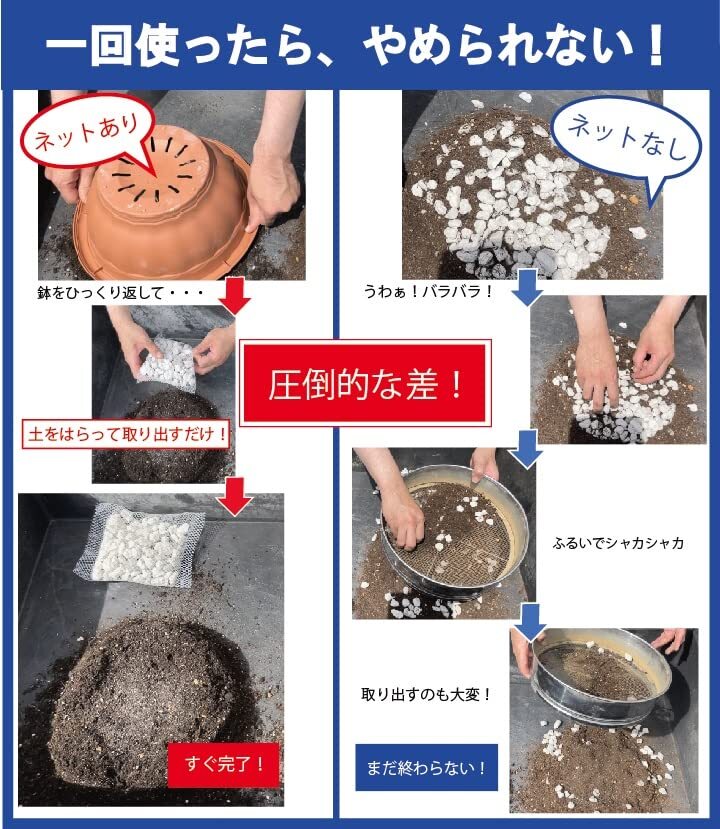 一回使ったら、やめられない！

ネットあり

鉢をひっくり返して・・・

土をはらって取り出すだけ！

すぐ完了！

圧倒的な差！

ネットなし

うわぁ！バラバラ！

ふるいでシャカシャカ

取り出すのも大変！

まだ終わらない！