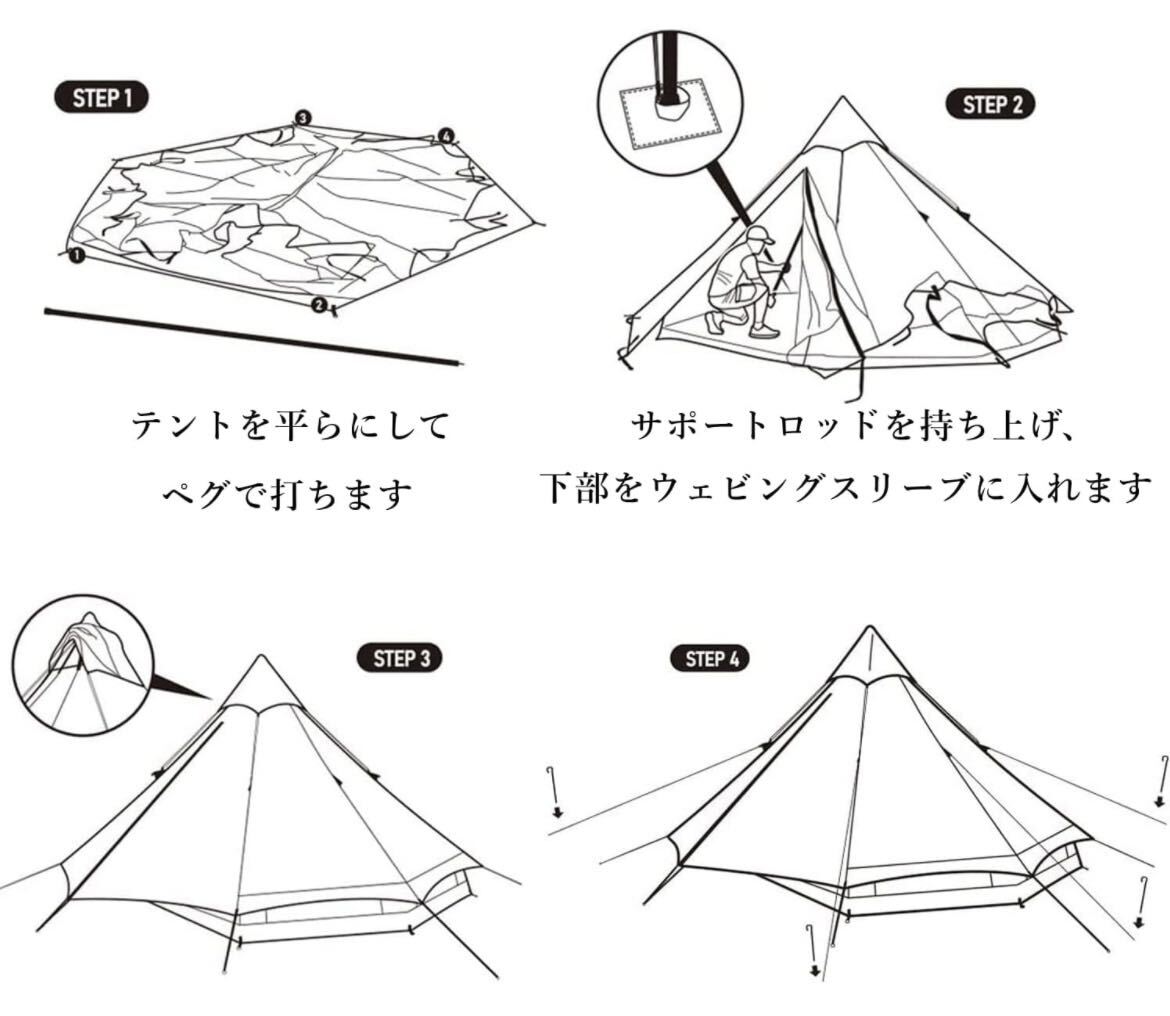 STEP 1

3 4 1 2

テントを平らにして

ペグで打ちます

STEP 2

サポートロッドを持ち上げ、

下部をウェビングスリーブに入れます

STEP 3

STEP 4