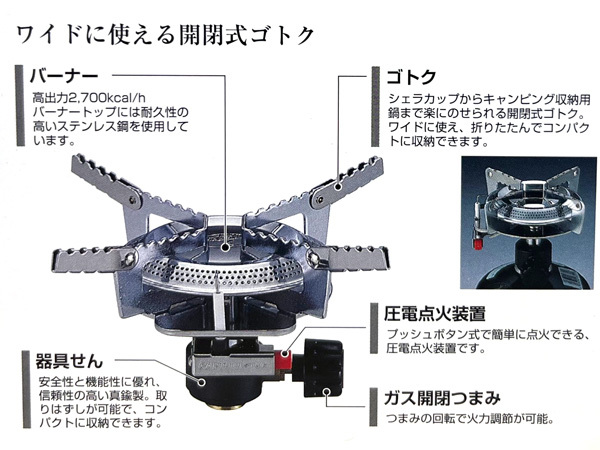 ワイドに使える開閉式ゴトク

バーナー
高出力2,700kcal/h
バーナートップには耐久性の高いステンレス鋼を使用しています。

ゴトク
シェラカップからキャンピング収納用鍋まで楽にのせられる開閉式ゴトク。ワイドに使え、折りたたんでコンパクトに収納できます。

圧電点火装置
プッシュボタン式で簡単に点火できる、圧電点火装置です。

器具せん
安全性と機能性に優れ、信頼性の高い真鍮製。取りはずしが可能で、コンパクトに収納できます。

ガス開閉つまみ
つまみの回転で火力調節が可能。