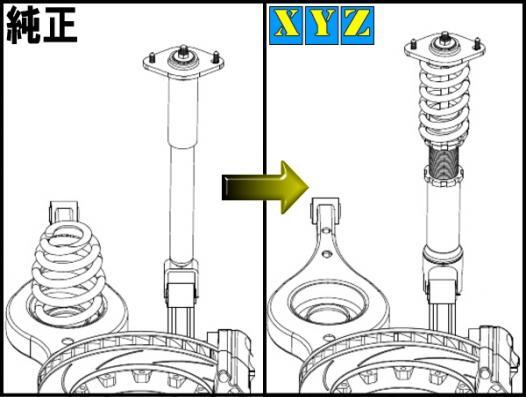 純正

XYZ