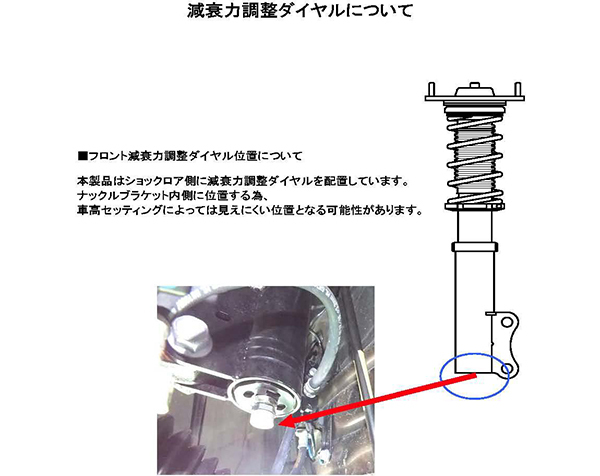 減衰力調整ダイヤルについて

■フロント減衰力調整ダイヤル位置について

本製品はショックロア側に減衰力調整ダイヤルを配置しています。
ナックルブラケット内側に位置する為、
車高セッティングによっては見えにくい位置となる可能性があります。