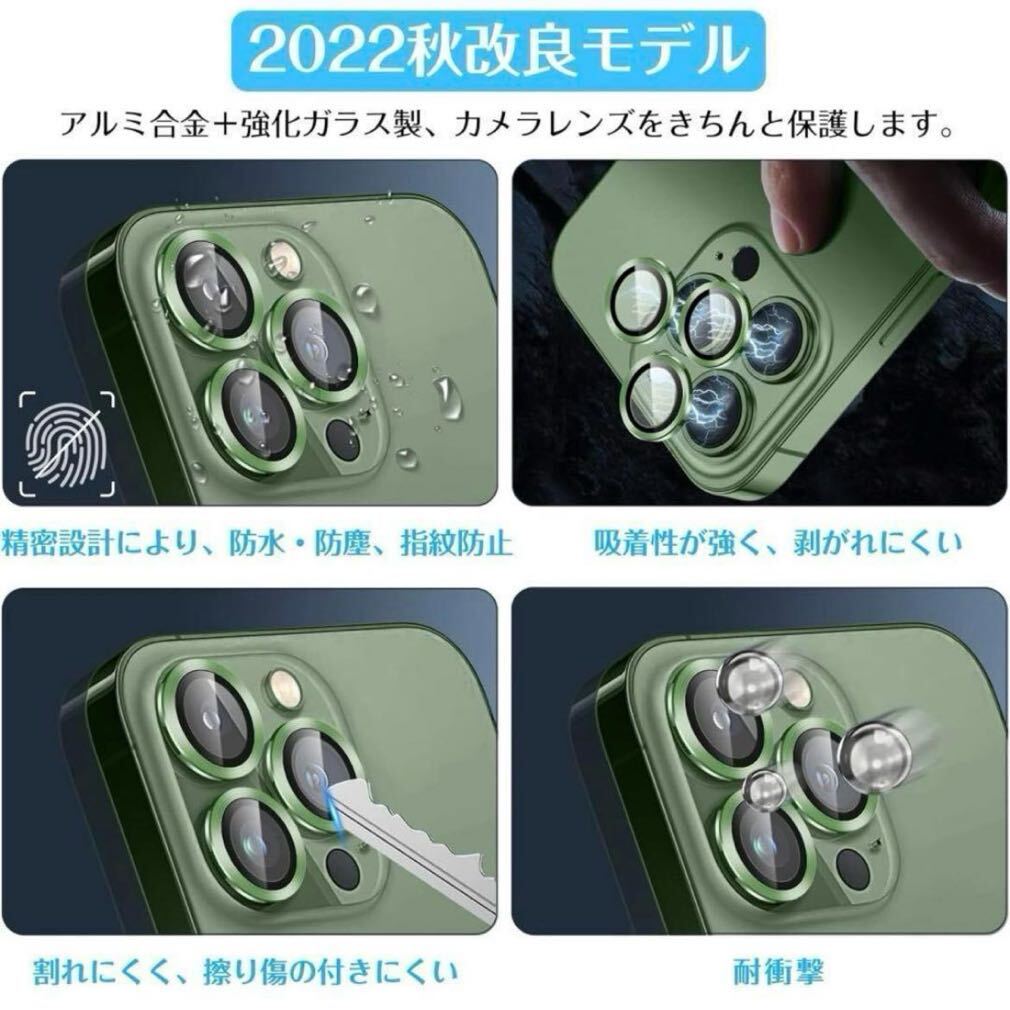 2022秋改良モデル

アルミ合金+強化ガラス製、カメラレンズをきちんと保護します。

精密設計により、防水・防塵、指紋防止

吸着性が強く、剥がれにくい

割れにくく、擦り傷の付きにくい

耐衝撃