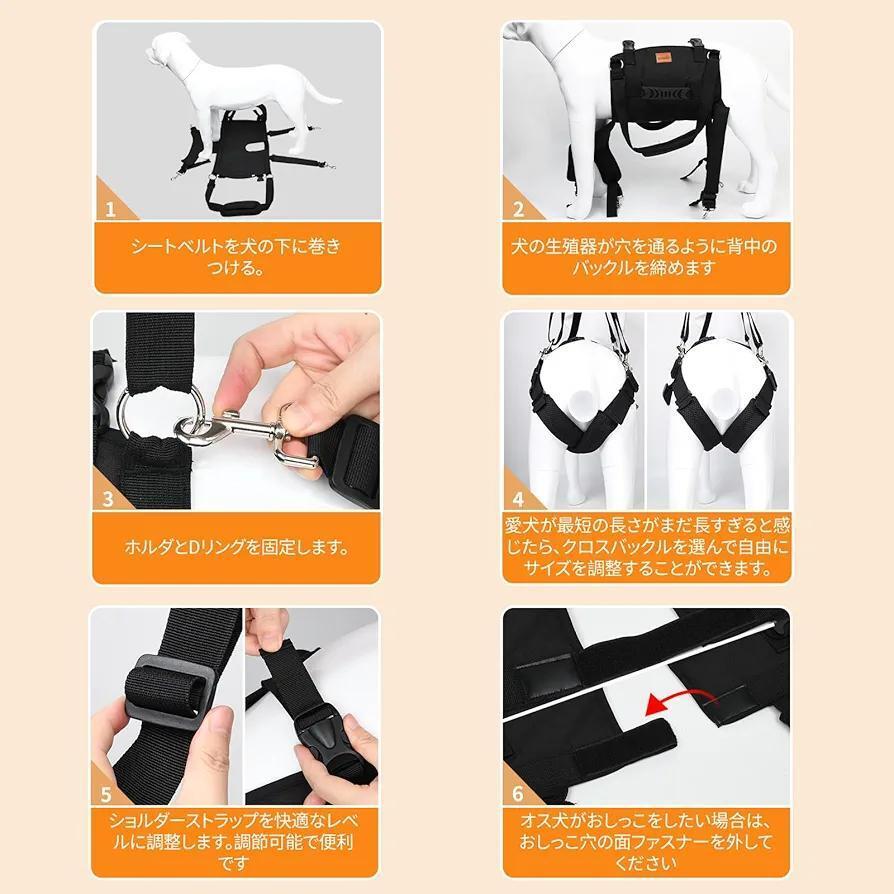 1
シートベルトを犬の下に巻きつける。

2
犬の生殖器が穴を通るように背中のバックルを締めます

3
ホルダとDリングを固定します。

4
愛犬が最短の長さがまだ長すぎると感じたら、クロスバックルを選んで自由にサイズを調整することができます。

5
ショルダーストラップを快適なレベルに調整します。調節可能で便利です

6
オス犬がおしっこをしたい場合は、おしっこ穴の面ファスナーを外してください