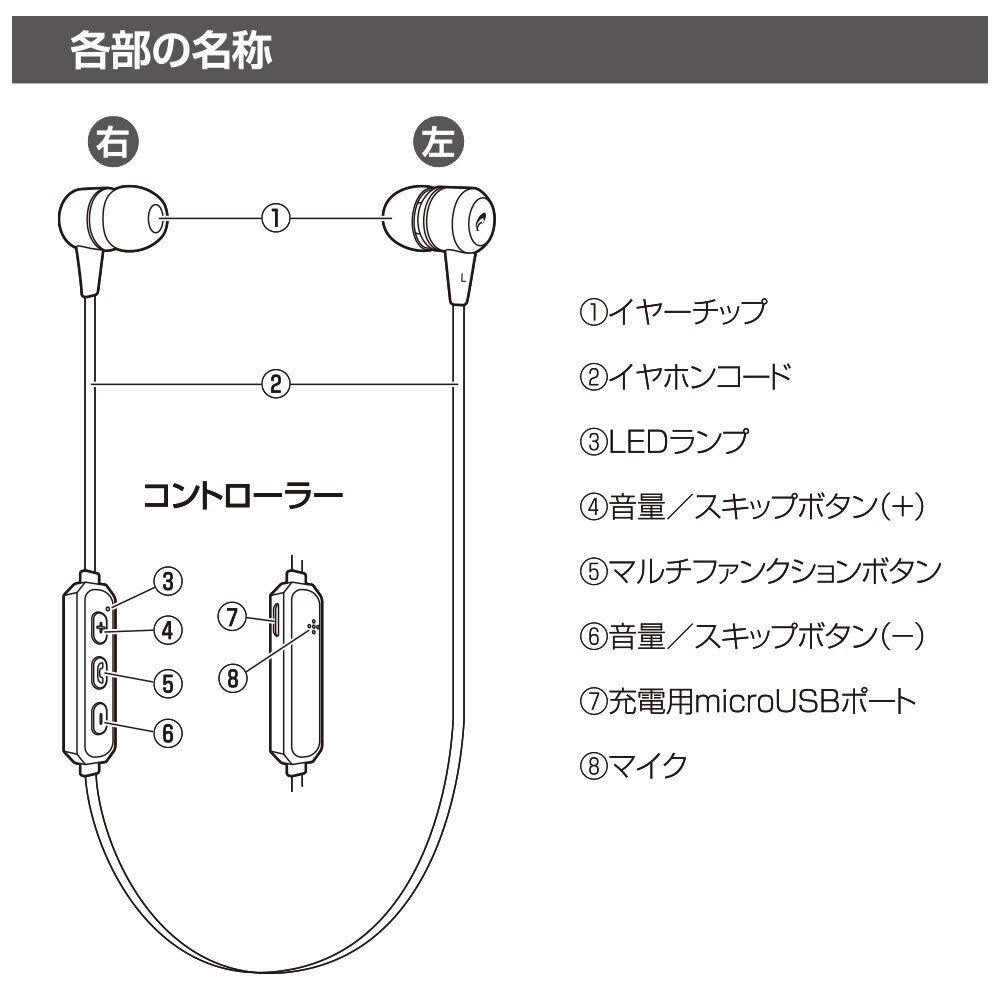 各部の名称

右

左

①

②

コントローラー

③
④
⑤
⑥
⑦
⑧

L

①イヤーチップ

②イヤホンコード

③LEDランプ

④音量／スキップボタン(＋)

⑤マルチファンクションボタン

⑥音量／スキップボタン(－)

⑦充電用microUSBポート

⑧マイク