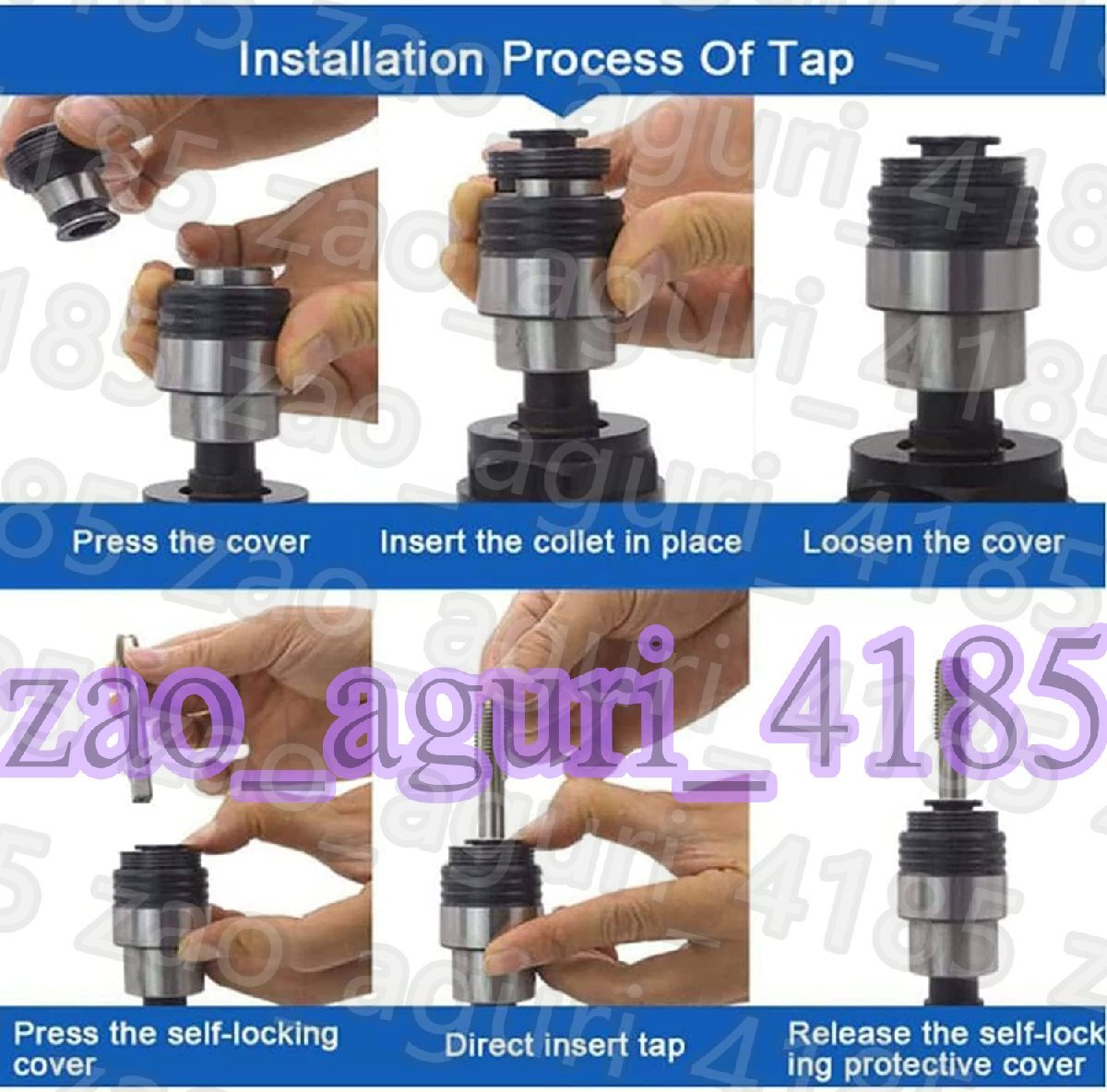 Installation Process Of Tap

Press the cover

Insert the collet in place

Loosen the cover

zao_aguri_4185

Press the self-locking cover

Direct insert tap

Release the self-locking protective cover