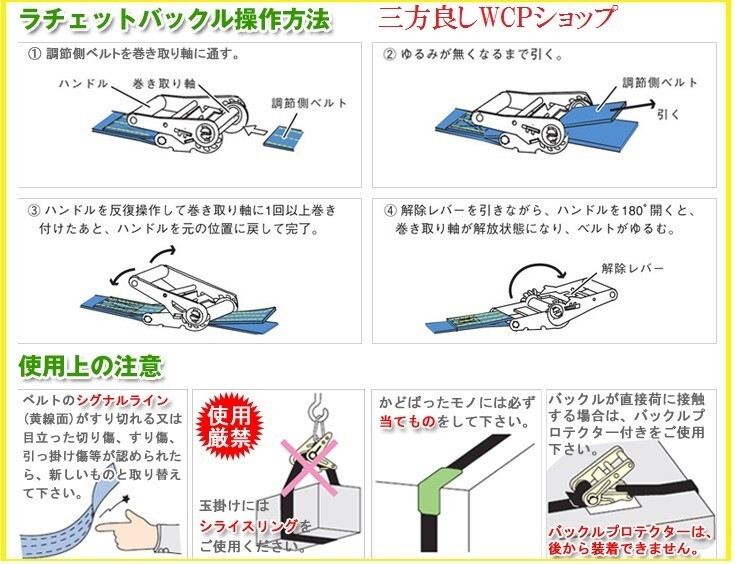 ラチェットバックル操作方法

三方良しWCPショップ

① 調節側ベルトを巻き取り軸に通す。

ハンドル

巻き取り軸

調節側ベルト

② ゆるみが無くなるまで引く。

調節側ベルト

引く

③ ハンドルを反復操作して巻き取り軸に1回以上巻き付けたあと、ハンドルを元の位置に戻して完了。

④ 解除レバーを引きながら、ハンドルを180°開くと、巻き取り軸が解放状態になり、ベルトがゆるむ。

解除レバー

使用上の注意

ベルトのシグナルライン（黄線面）がすり切れる又は目立った切り傷、すり傷、引っ掛け傷等が認められたら、新しいものと取り替えて下さい。

使用厳禁

玉掛けにはシライスリングをご使用ください。

かどばったモノには必ず当てものをして下さい。

バックルが直接荷に接触する場合は、バックルプロテクター付きをご使用下さい。

バックルプロテクターは、後から装着できません。