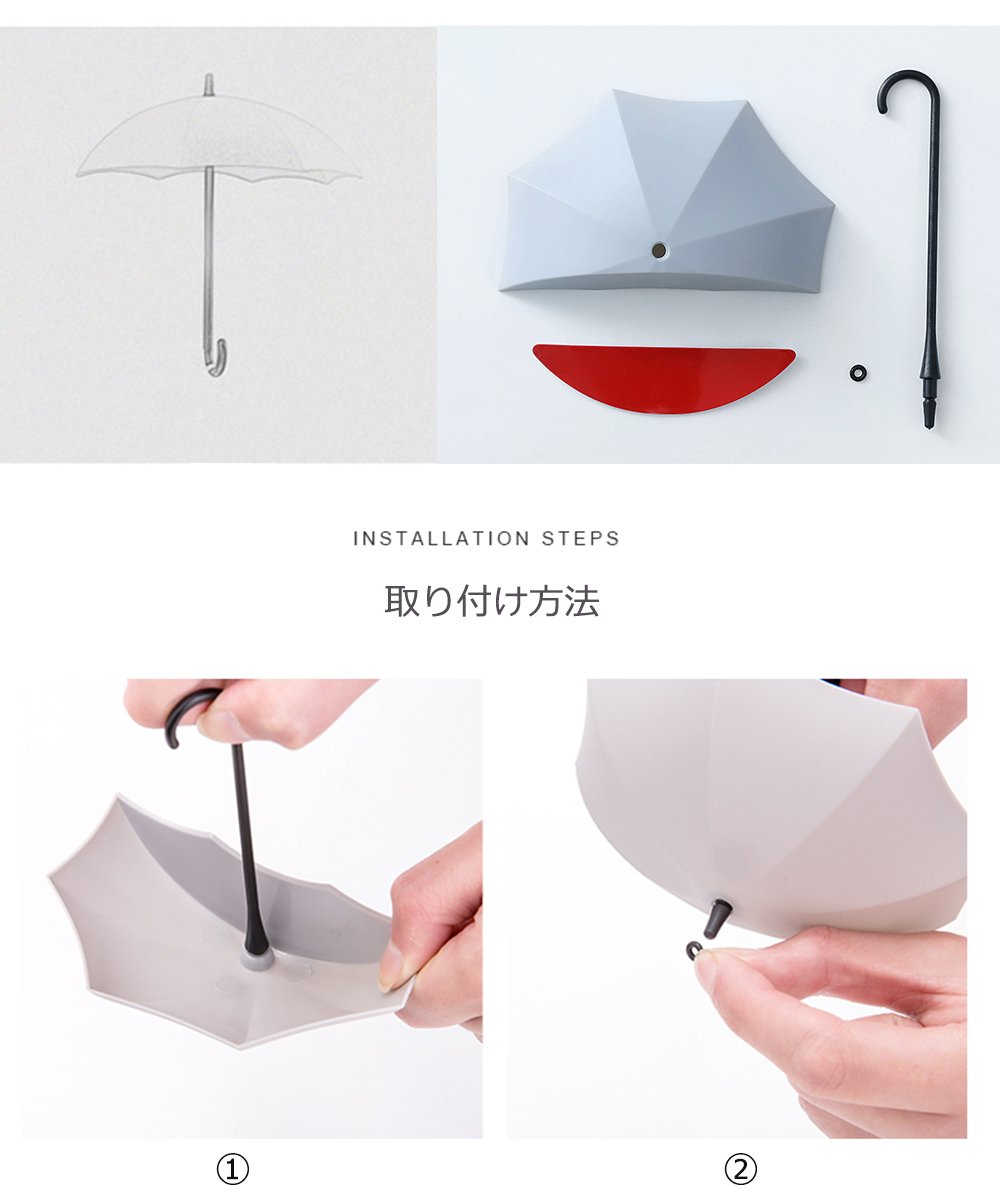 INSTALLATION STEPS

取り付け方法

①

②