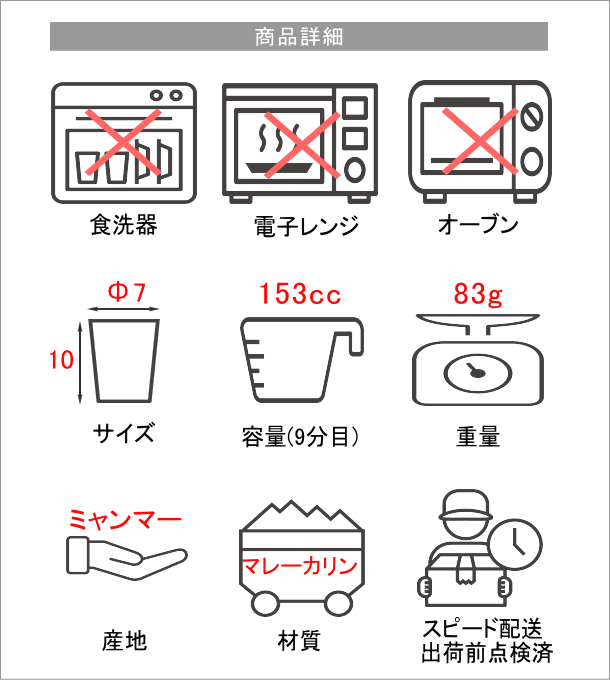 商品詳細

食洗器

電子レンジ

オーブン

Φ7

10

サイズ

153cc

容量(9分目)

83g

重量

ミャンマー

産地

マレーカリン

材質

スピード配送
出荷前点検済