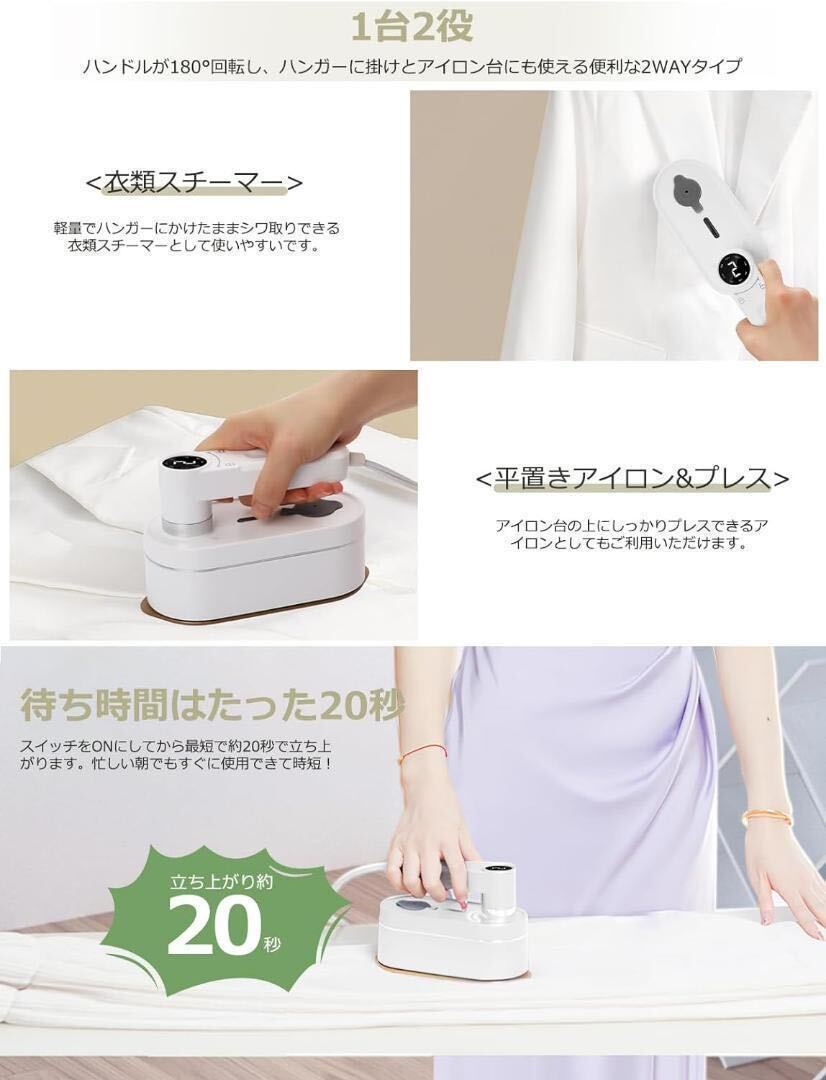 1台2役

ハンドルが180°回転し、ハンガーに掛けとアイロン台にも使える便利な2WAYタイプ

<衣類スチーマー>

軽量でハンガーにかけたままシワ取りできる衣類スチーマーとして使いやすいです。

<平置きアイロン&プレス>

アイロン台の上にしっかりプレスできるアイロンとしてもご利用いただけます。

待ち時間はたった20秒

スイッチをONにしてから最短で約20秒で立ち上がります。忙しい朝でもすぐに使用できて時短！

立ち上がり約
20秒