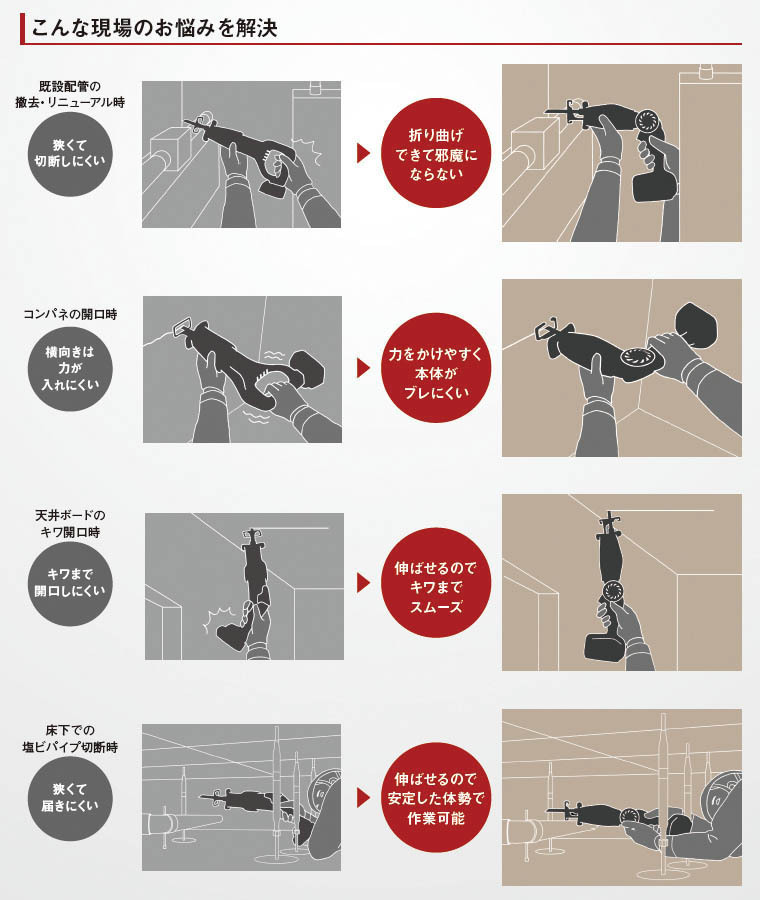 こんな現場のお悩みを解決

既設配管の撤去・リニューアル時

狭くて切断しにくい

折り曲げできて邪魔にならない

コンパネの開口時

横向きは力が入れにくい

力をかけやすく本体がブレにくい

天井ボードのキワ開口時

キワまで開口しにくい

伸ばせるのでキワまでスムーズ

床下での塩ビパイプ切断時

狭くて届きにくい

伸ばせるので安定した体勢で作業可能