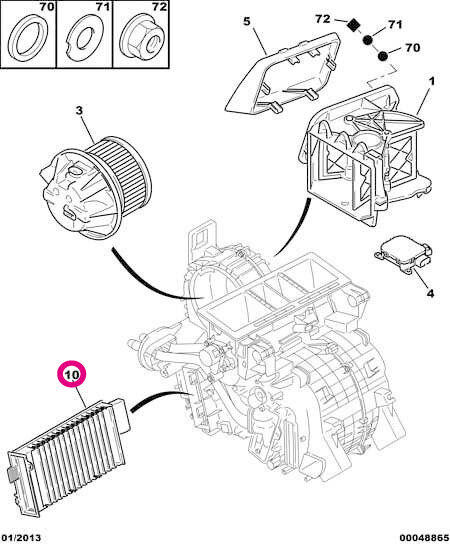 70
71
72
5
72
71
70
1
3
4
10
01/2013
00048865