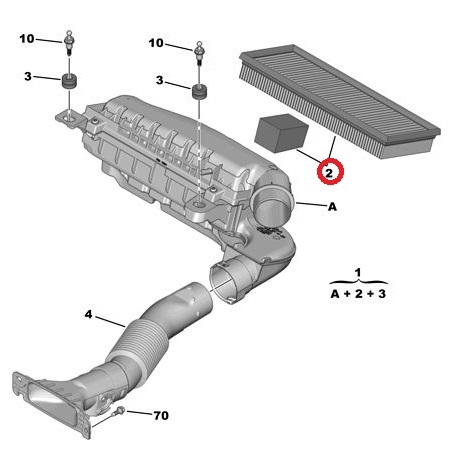 10
10
3
3
2
A
1
A + 2 + 3
4
70