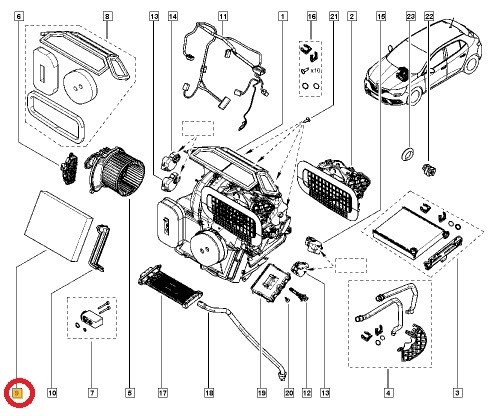 6
8
13
14
11
1
16
21
2
15
23
22
x10
9
10
7
5
17
18
19
20
12
13
4
3